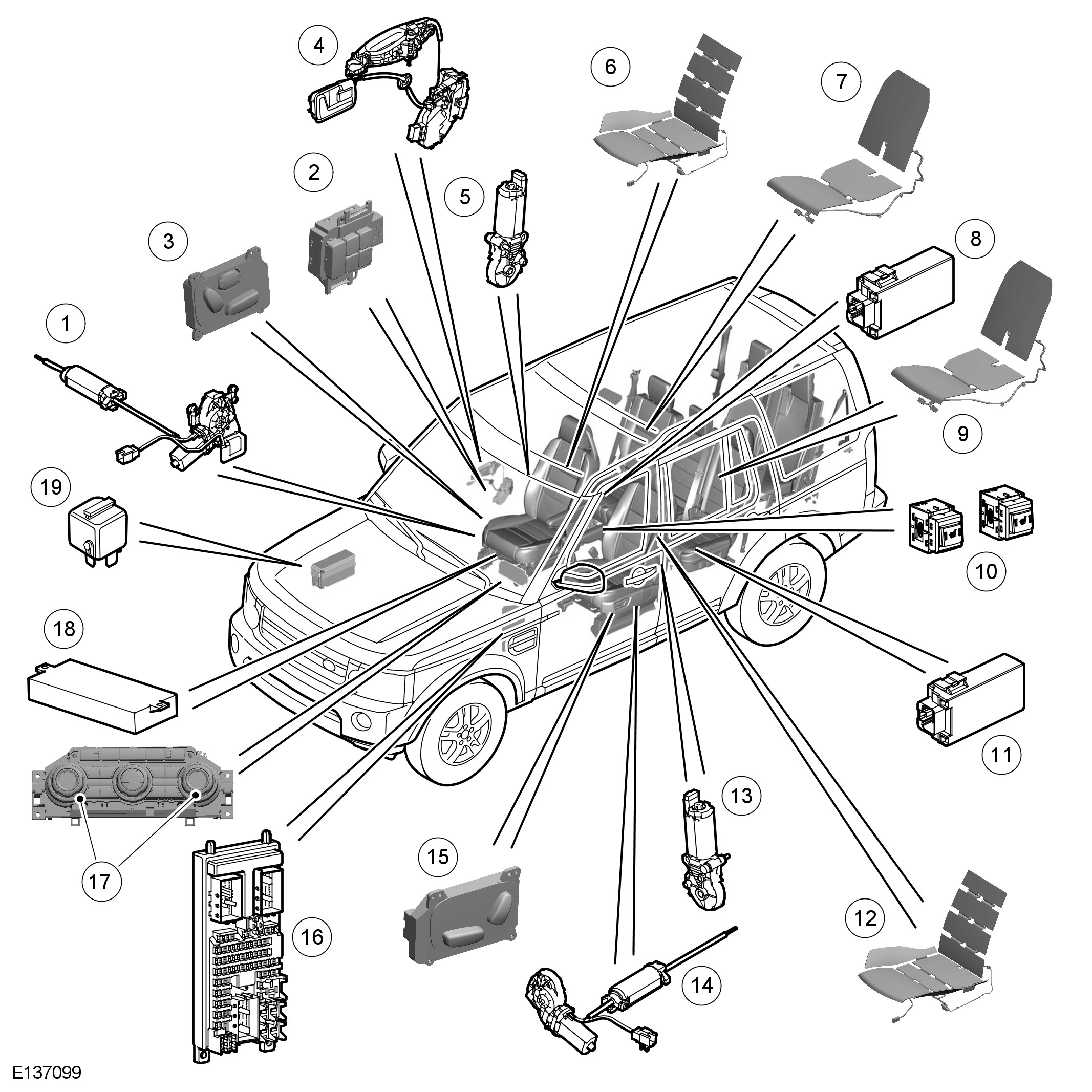 4
6
7
2
5
3
8
1
9
19
10
18
11
13
17
15
16
12
14
E137099