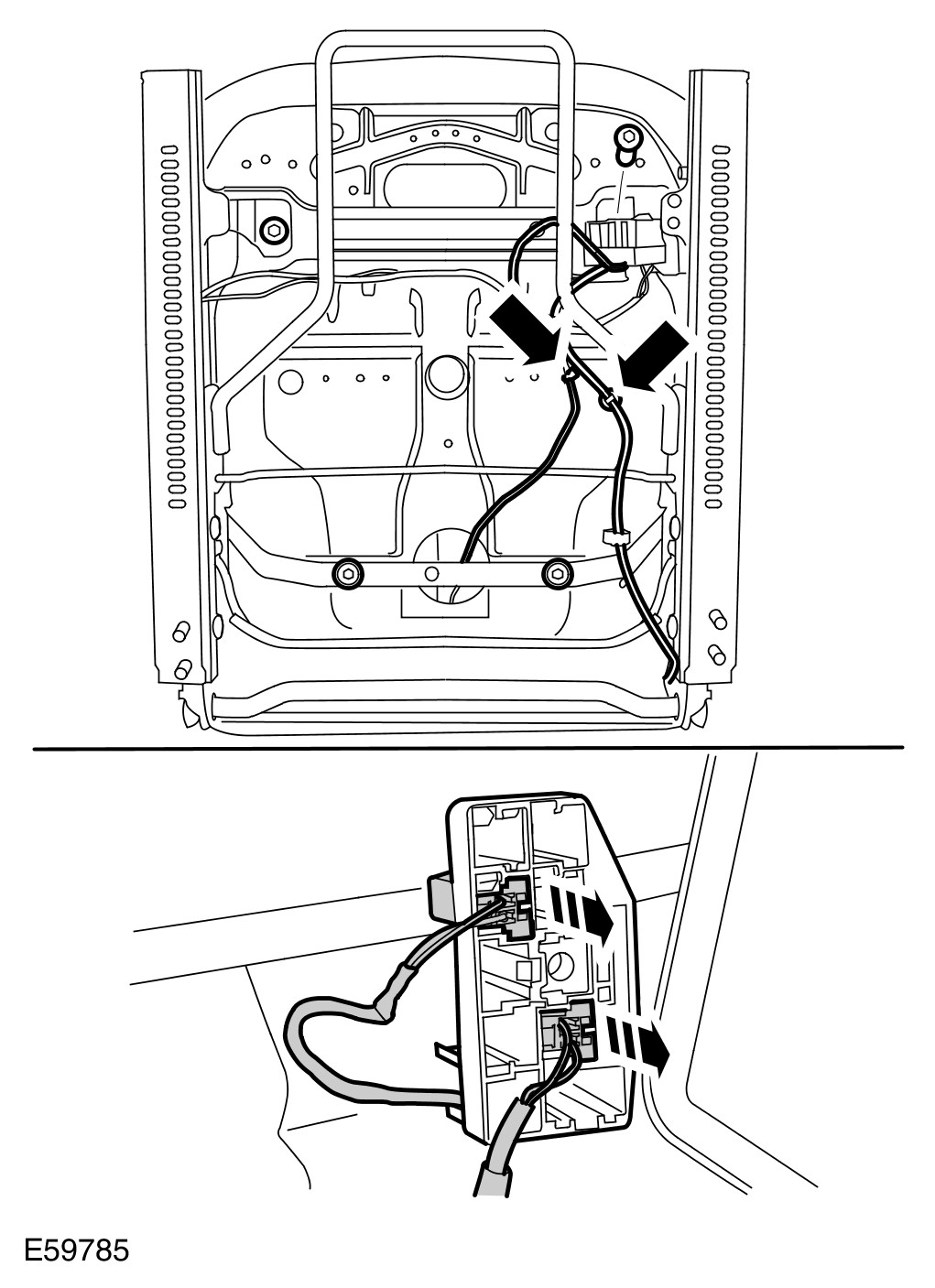 E59785