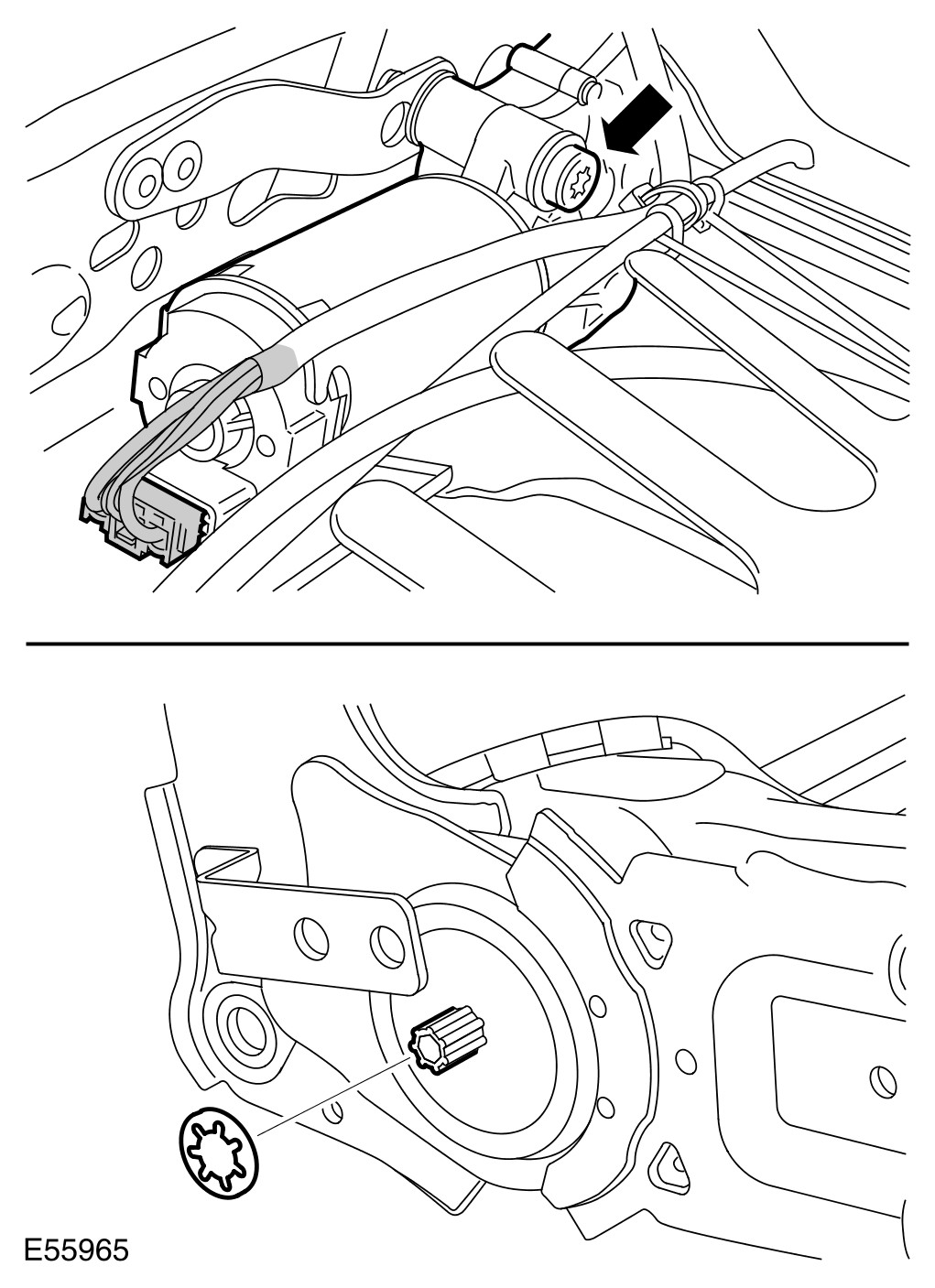 E55965