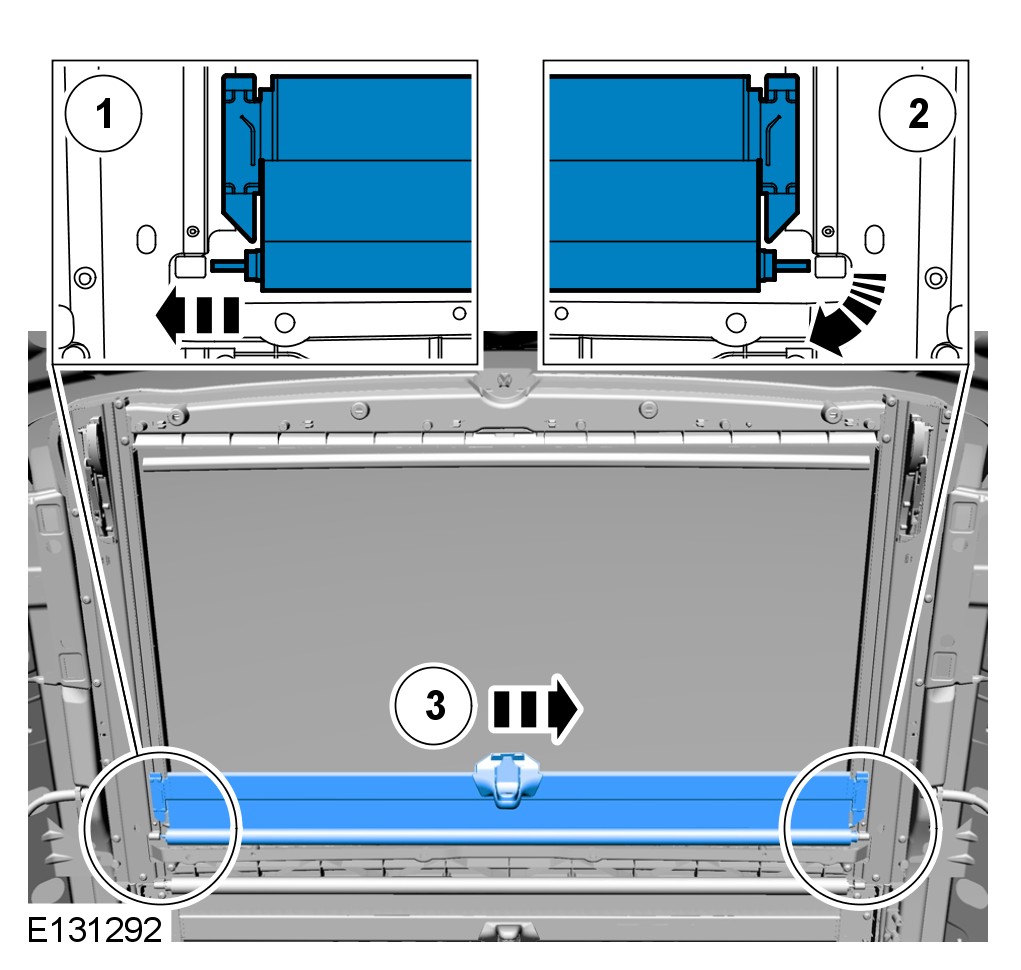 1
2
3
E131292