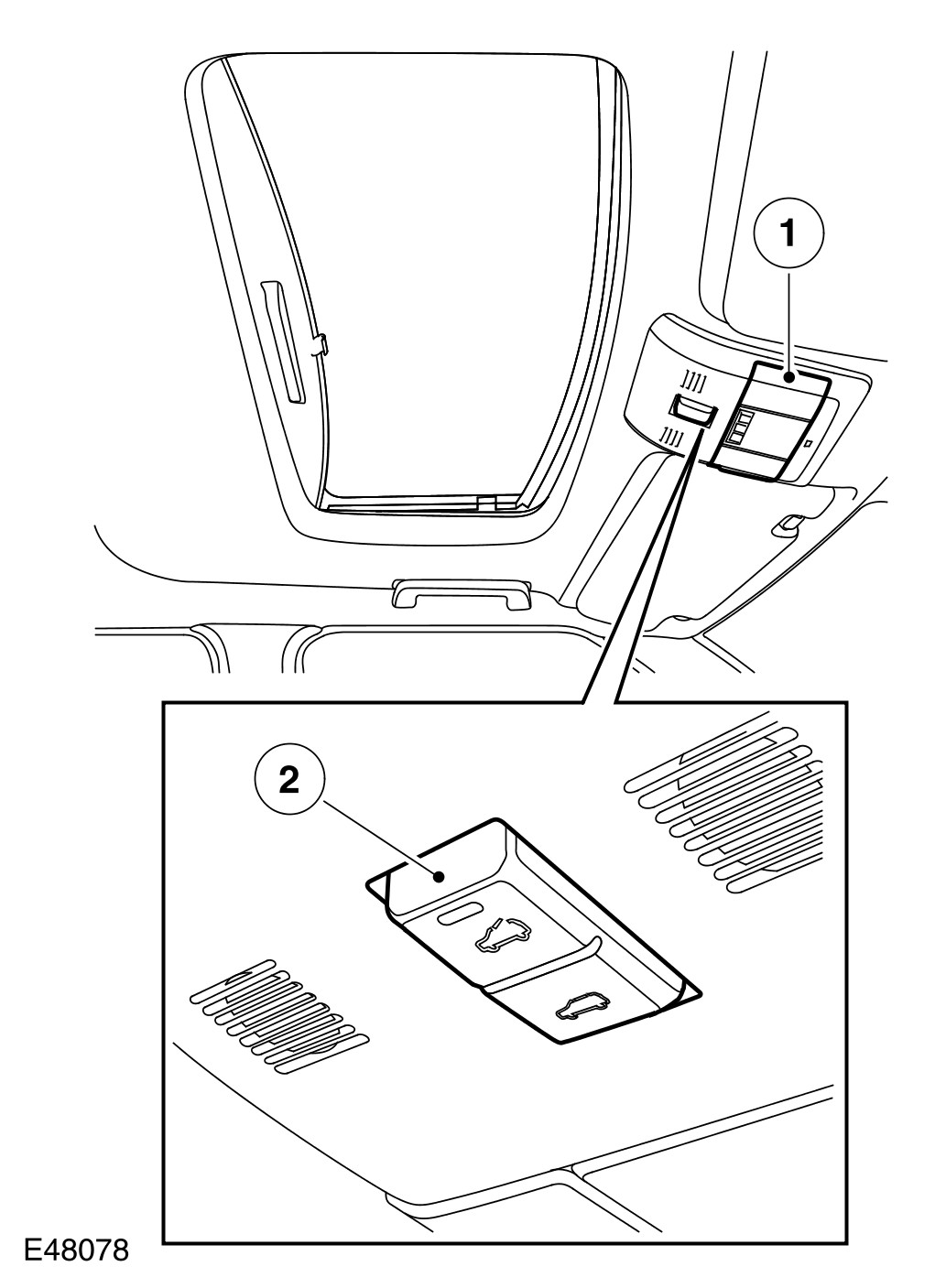 1

2

E48078