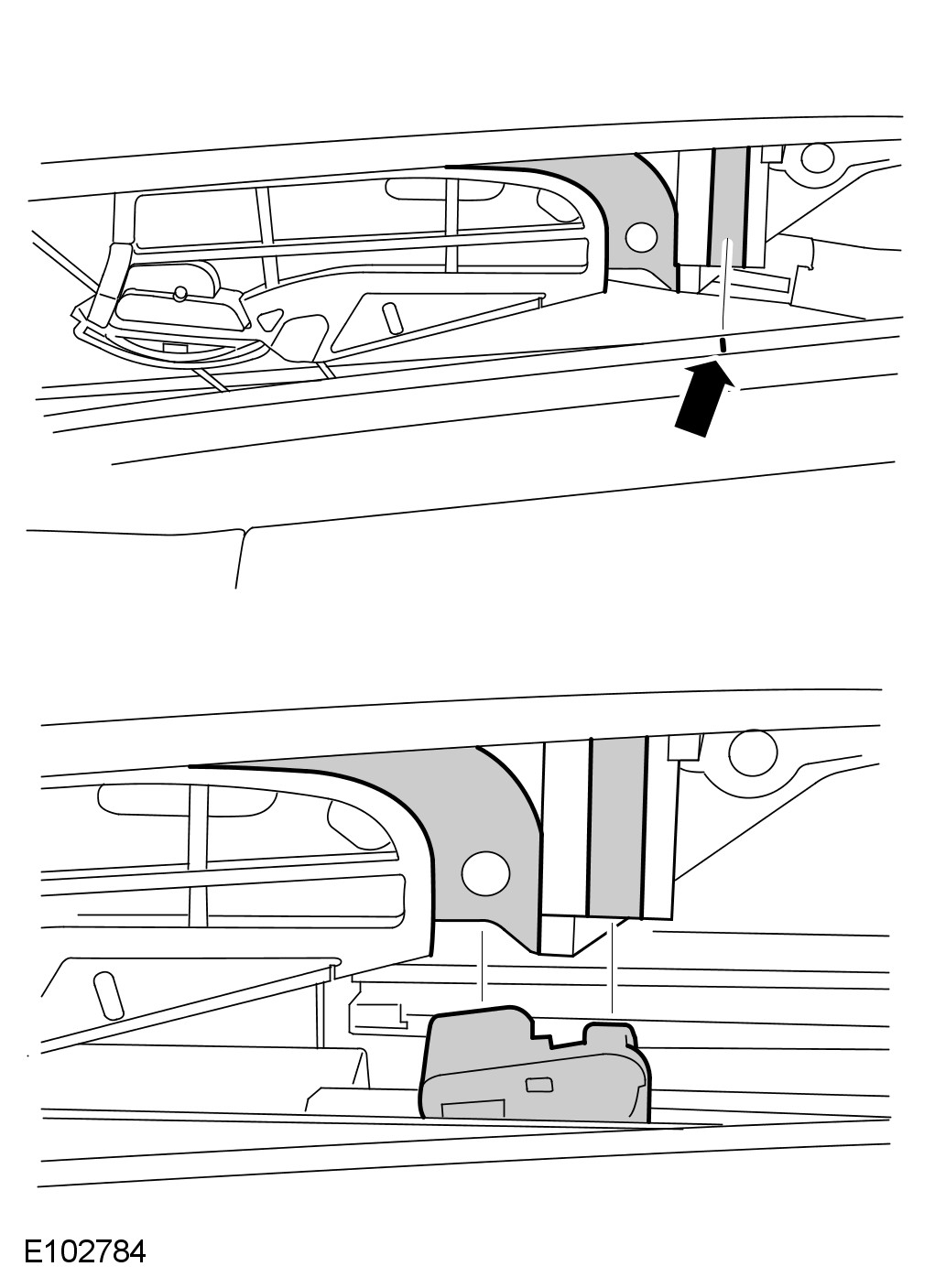 E102784