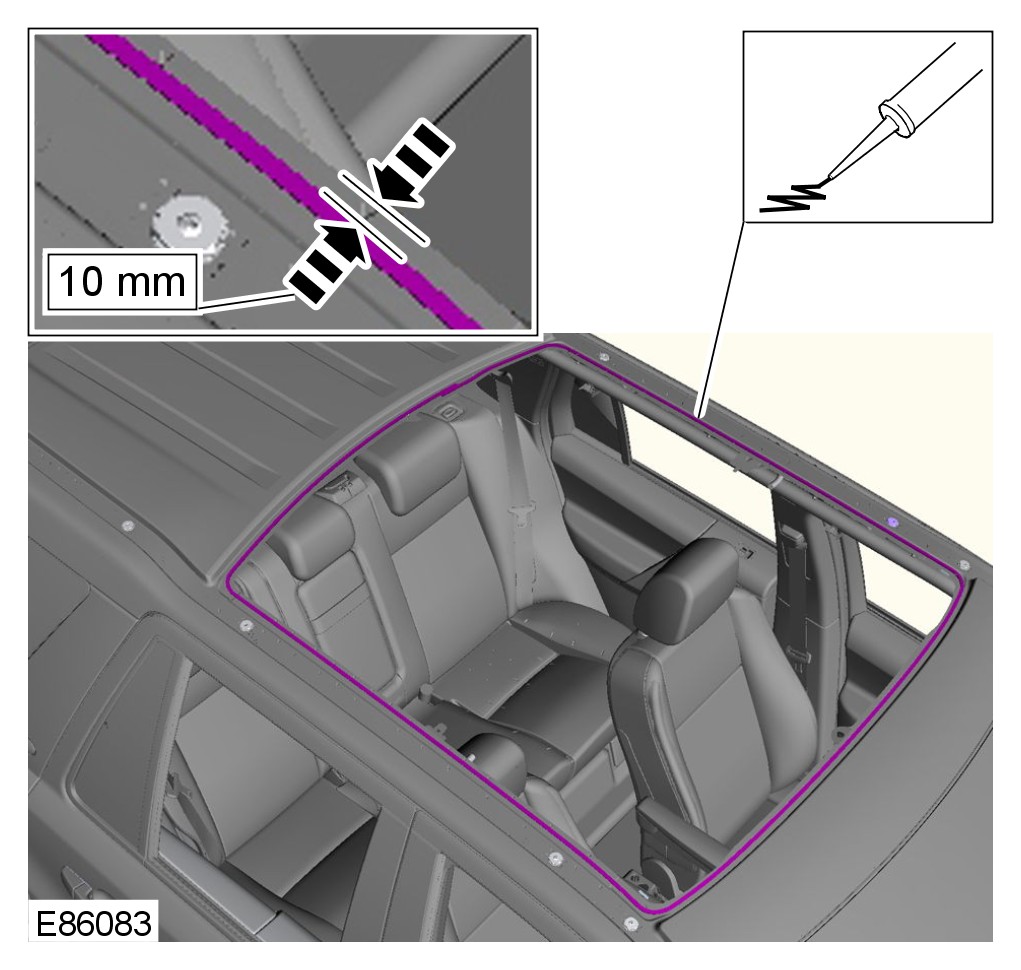 10 mm

E86083