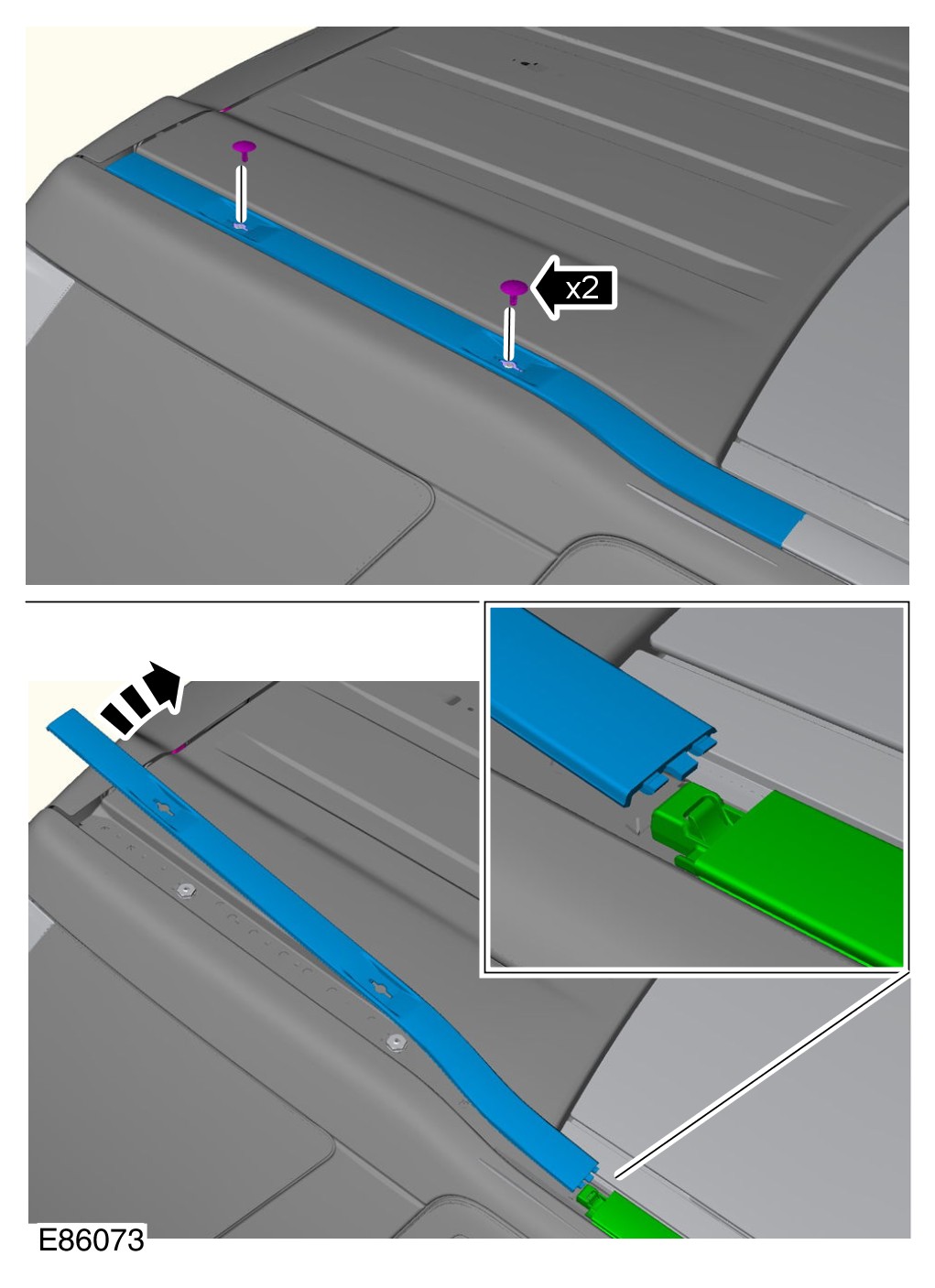 x2

E86073