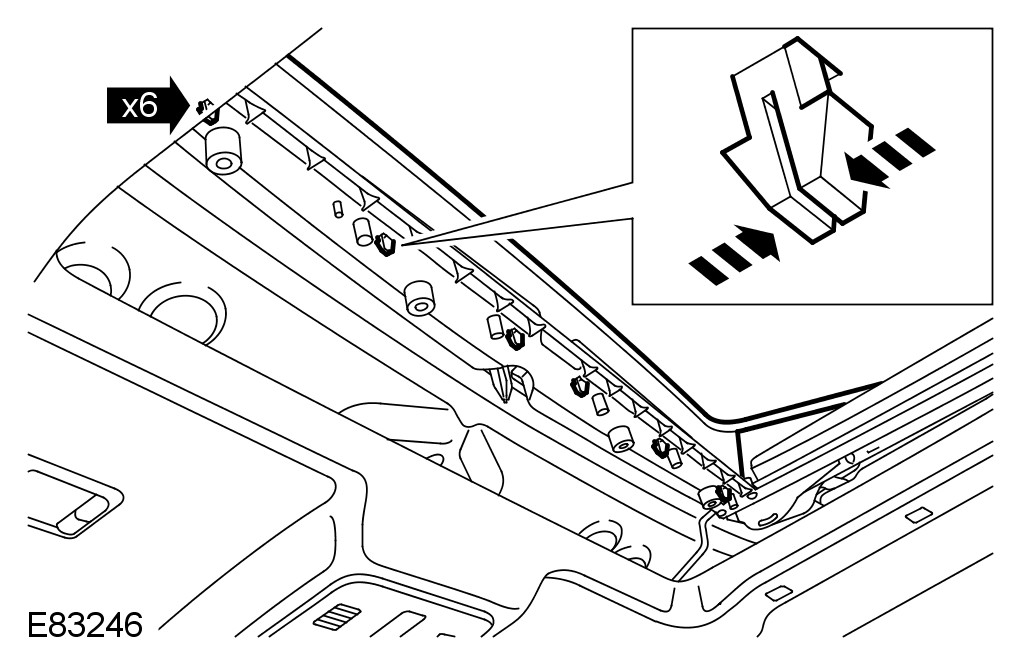 x6

E83246