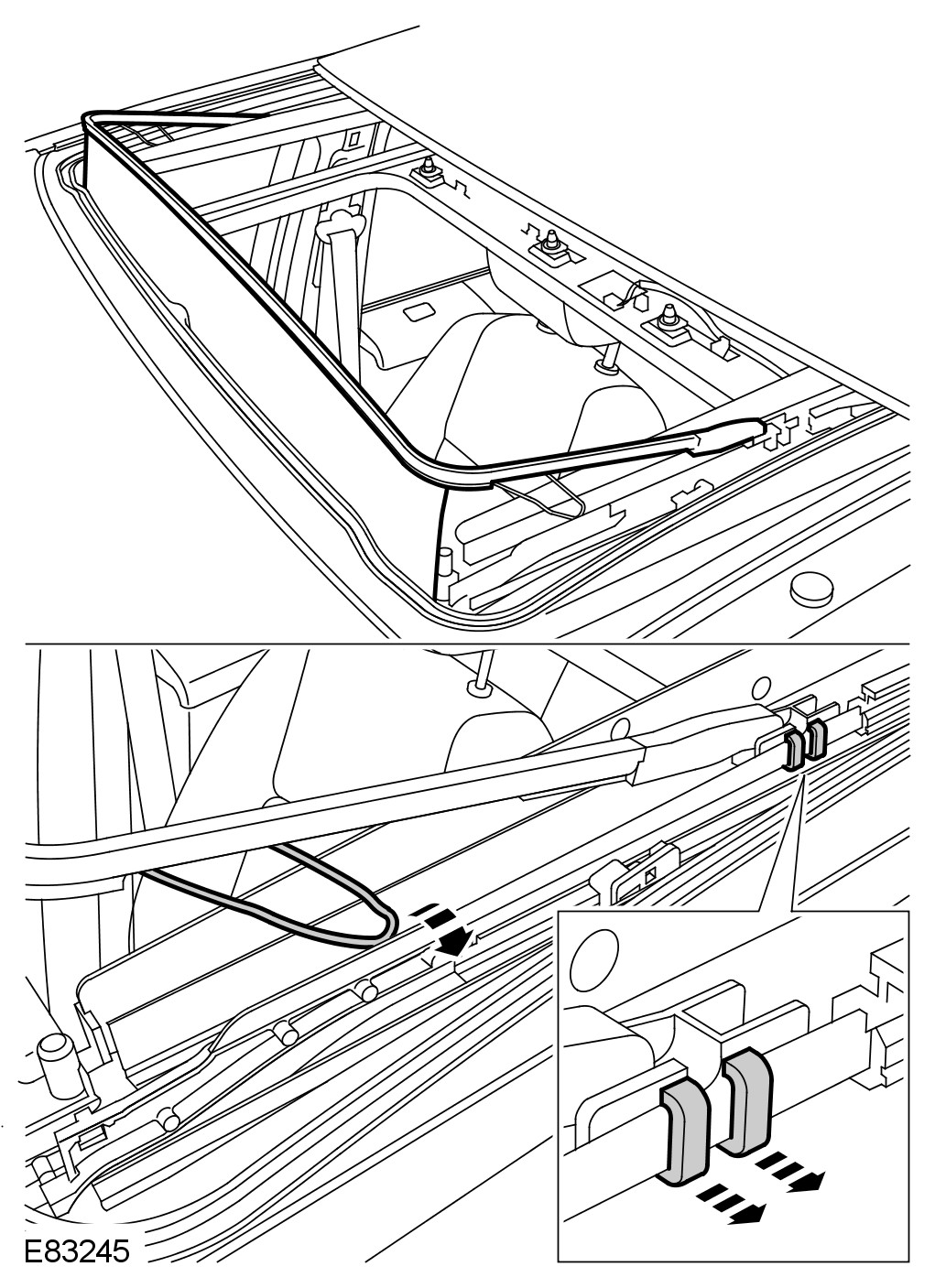 E83245