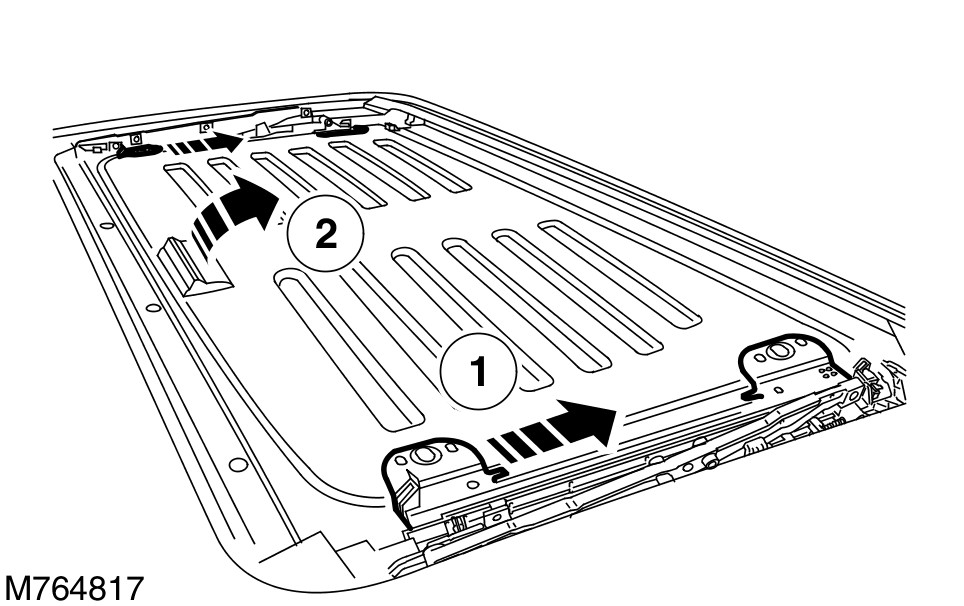 2

1

M764817