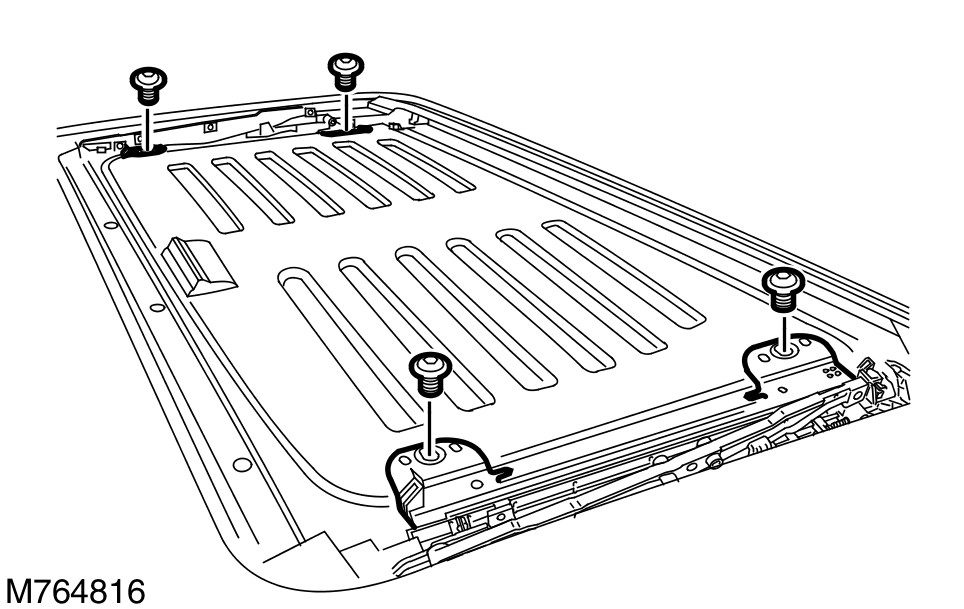 M764816