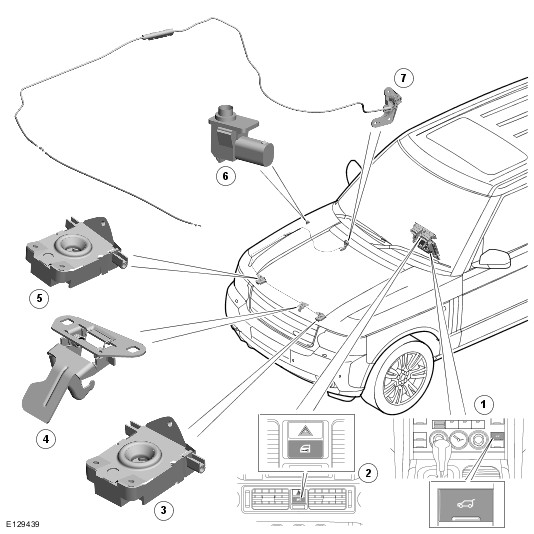 7
6
5
4
3
2
1
E129439