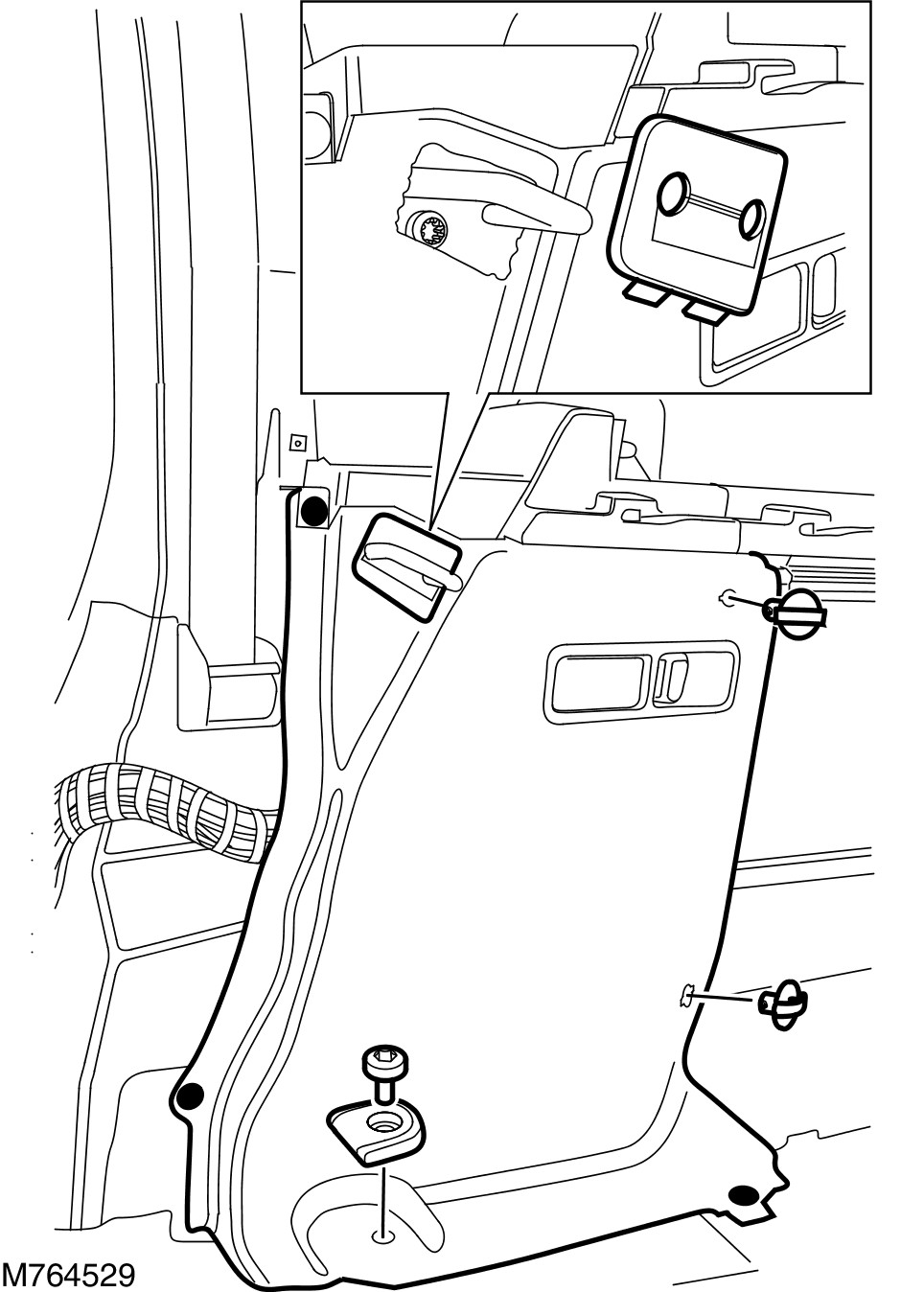 M764529