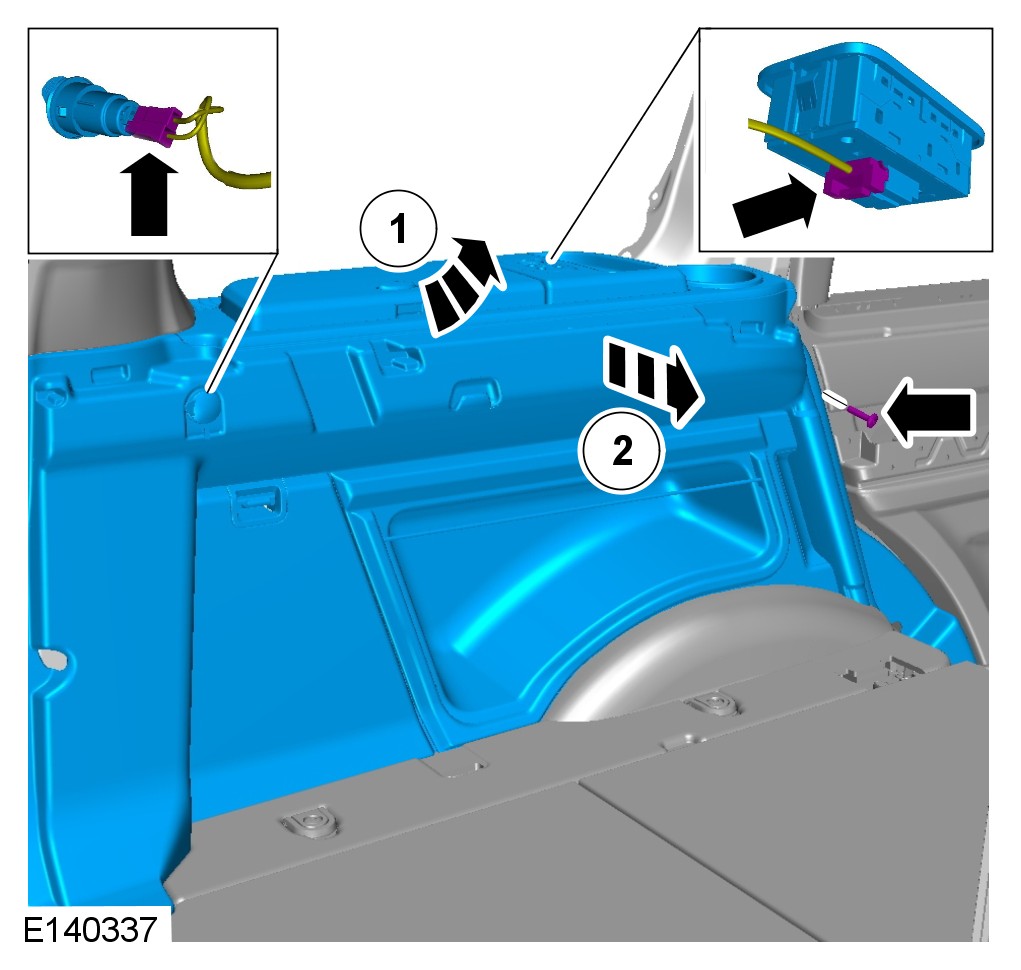 1
2
E140337