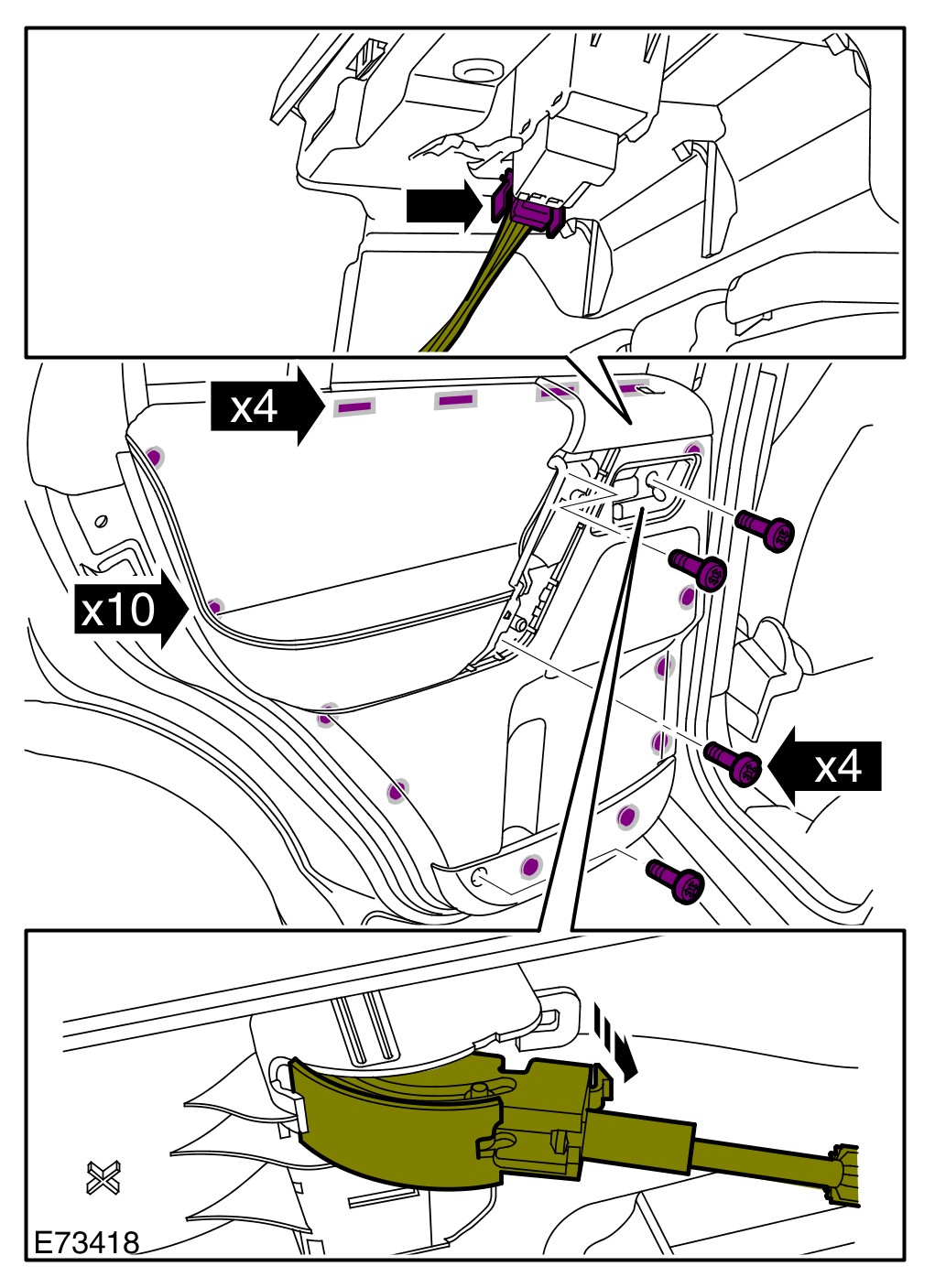 x4

x10

x4

E73418