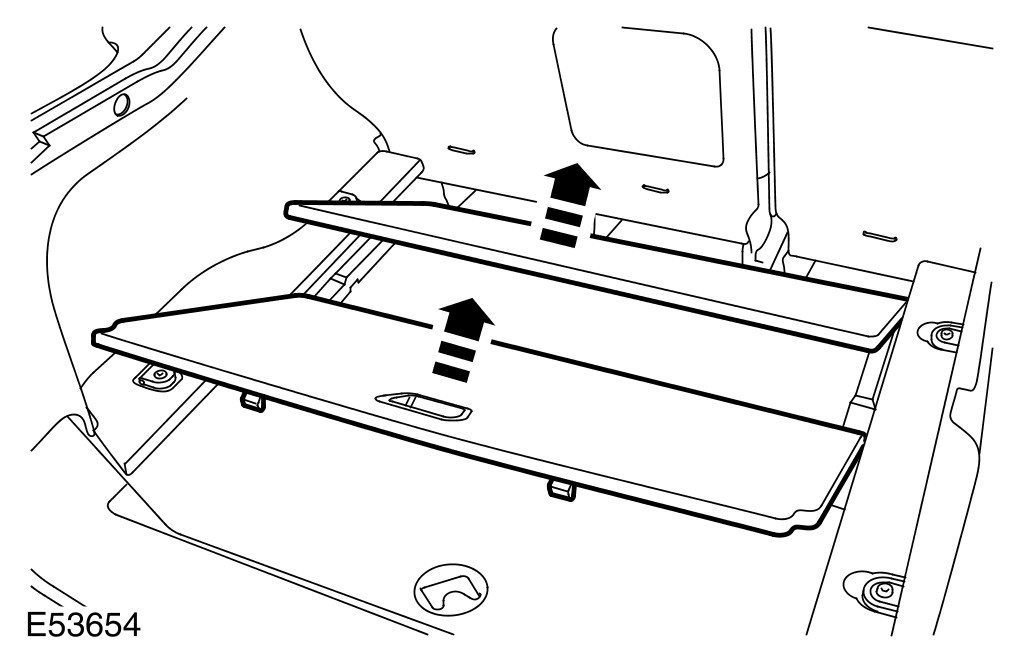 E53654