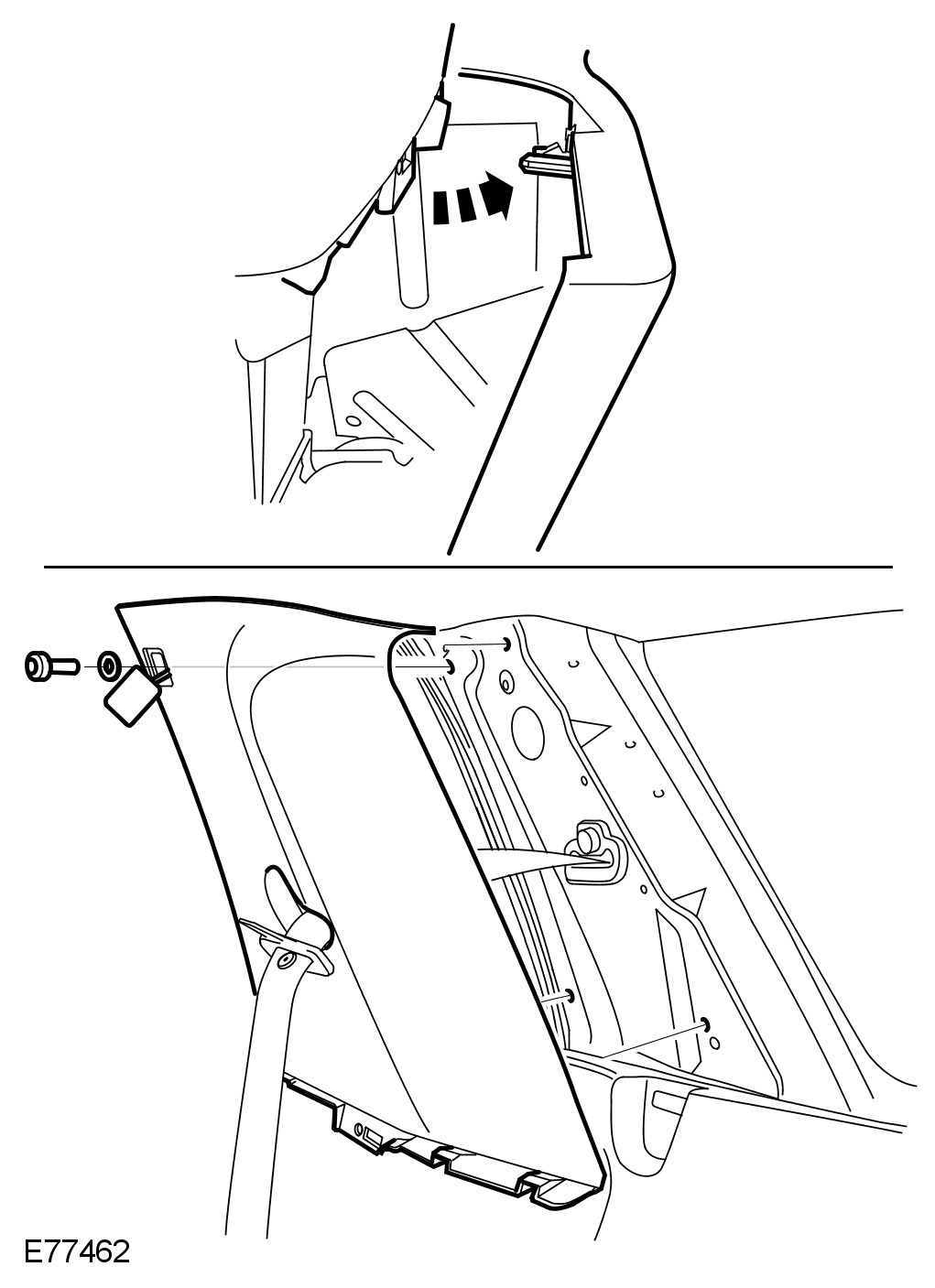 E77462