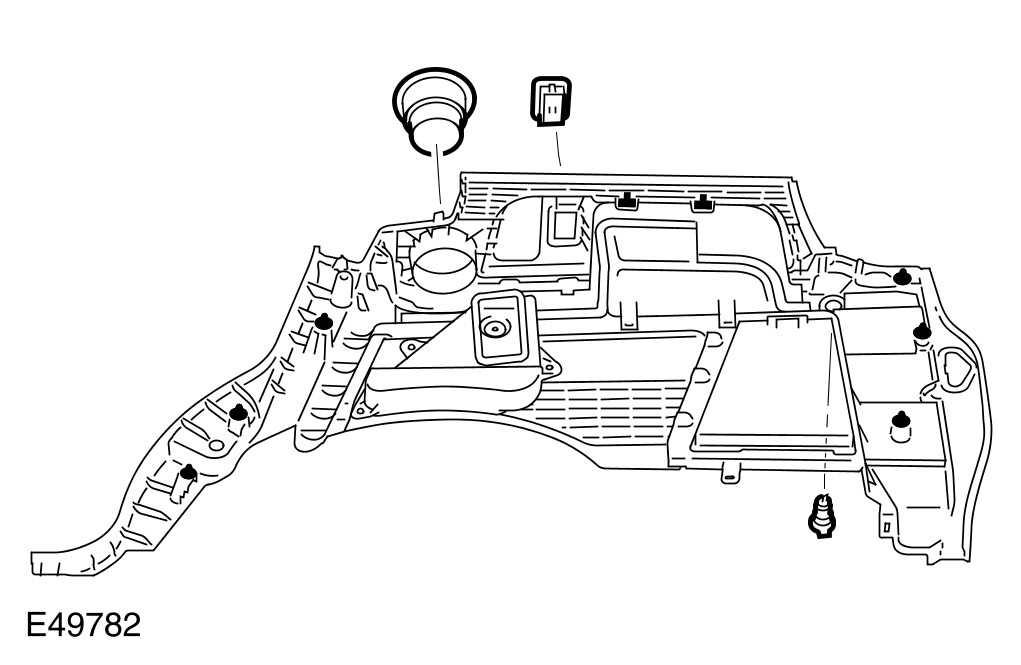 E49782