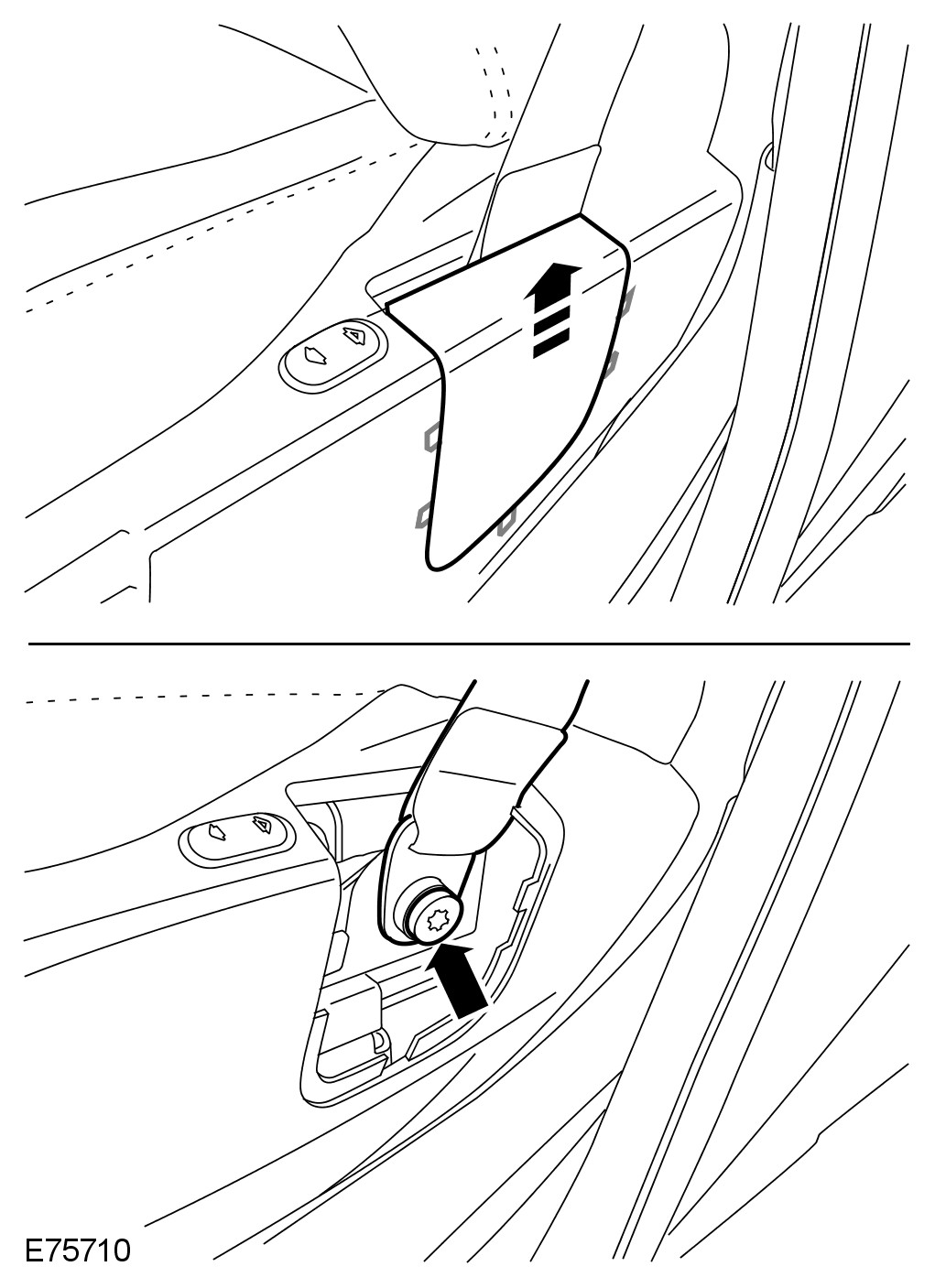 E75710