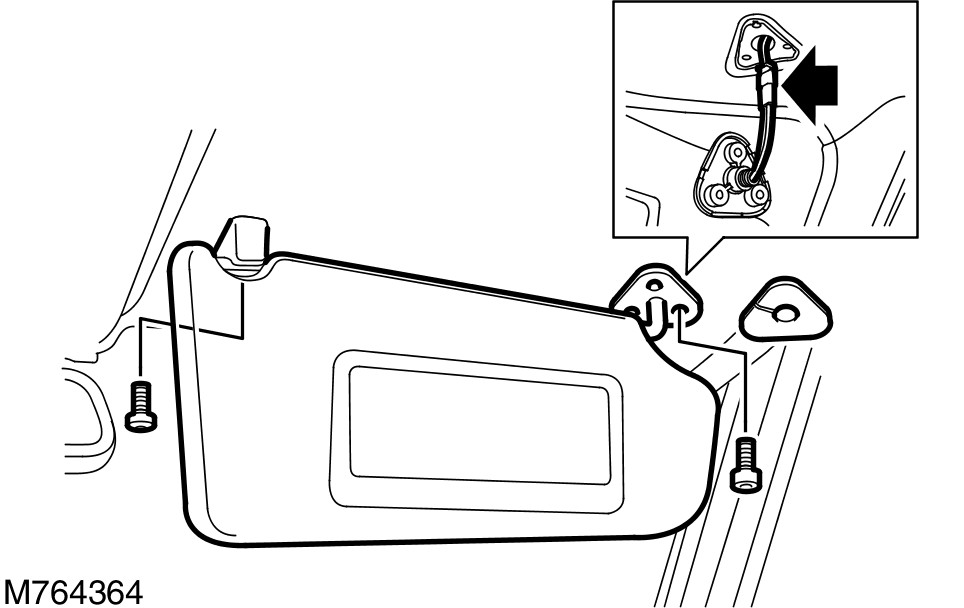 M764364