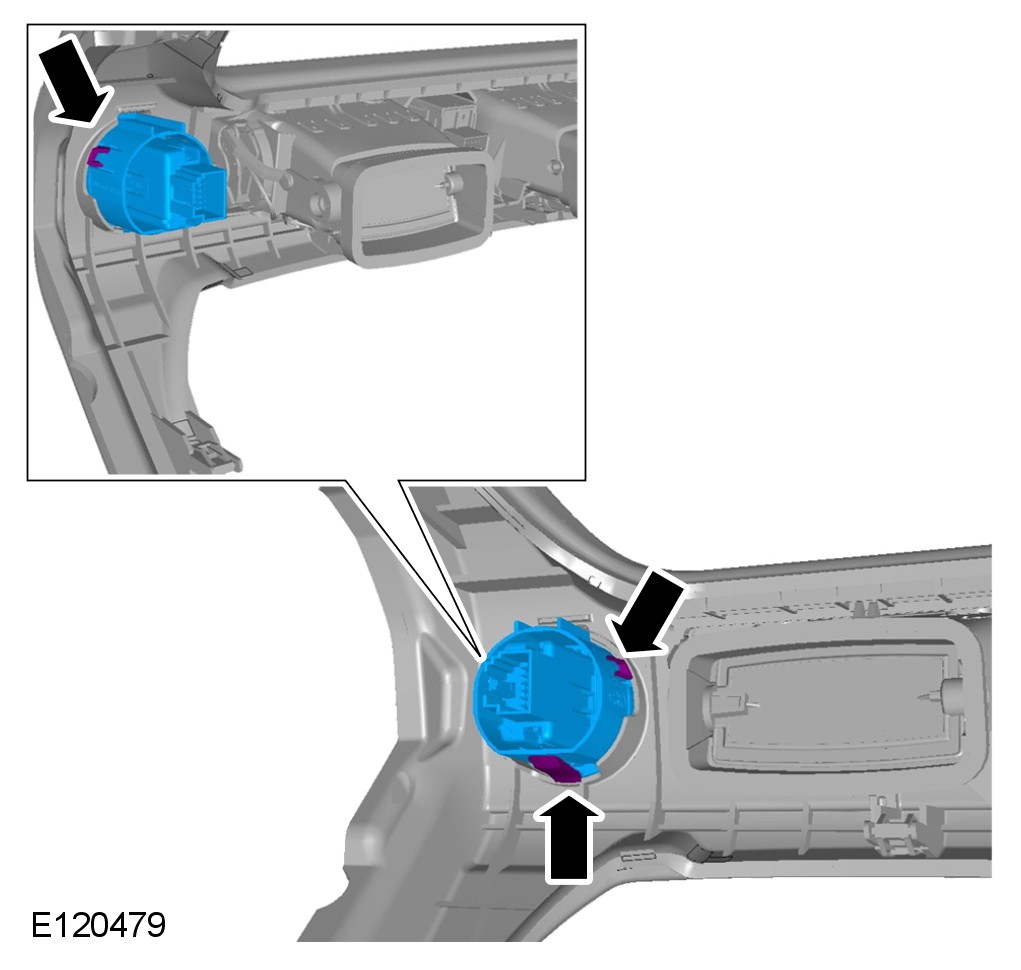 E120479