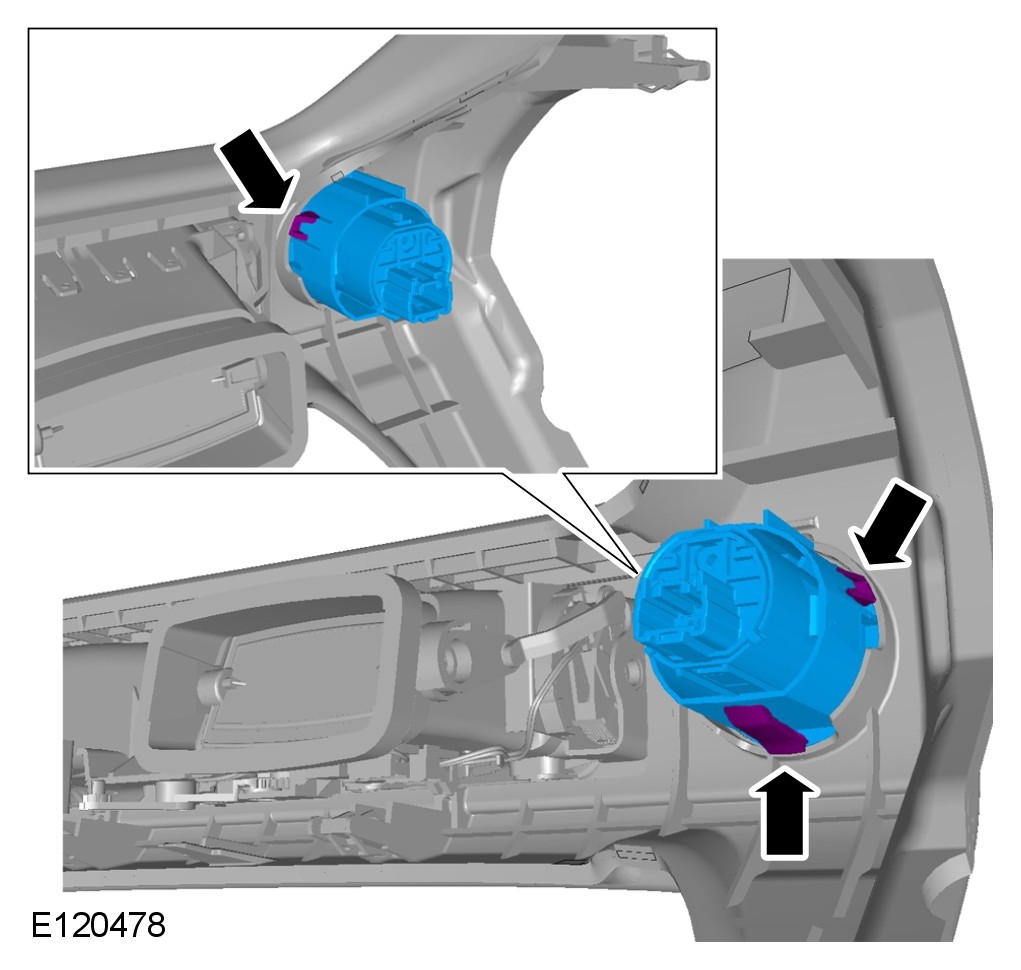 E120478