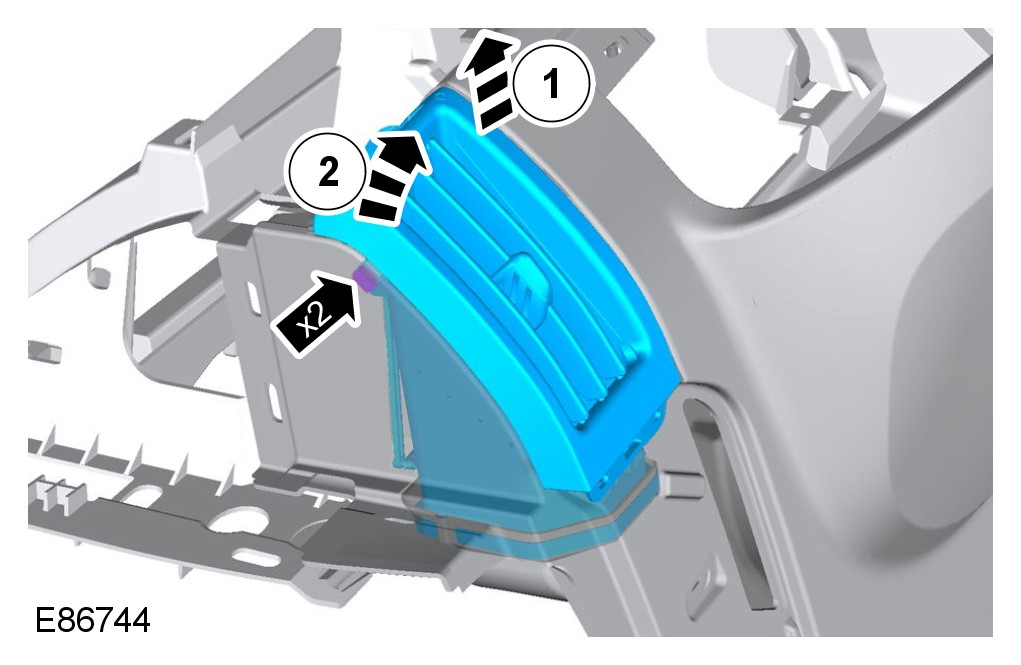 1

2

x2

E86744