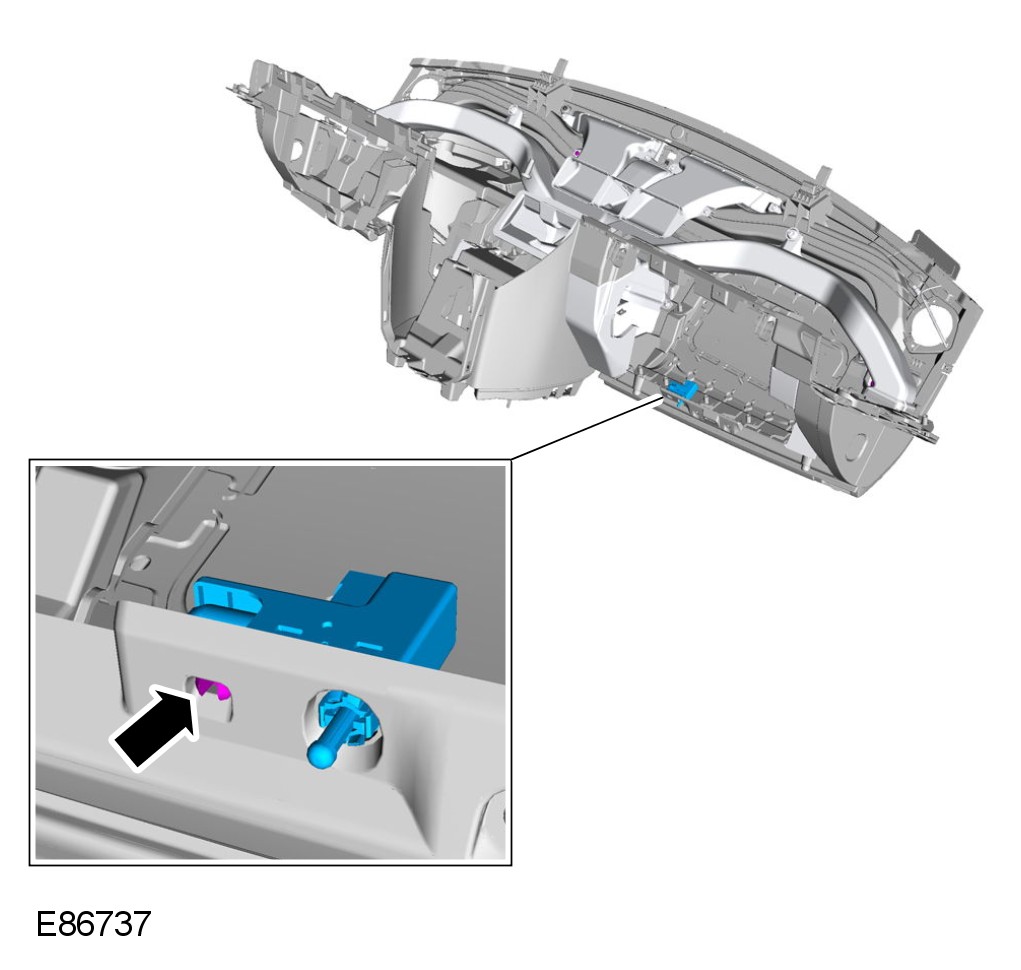 E86737