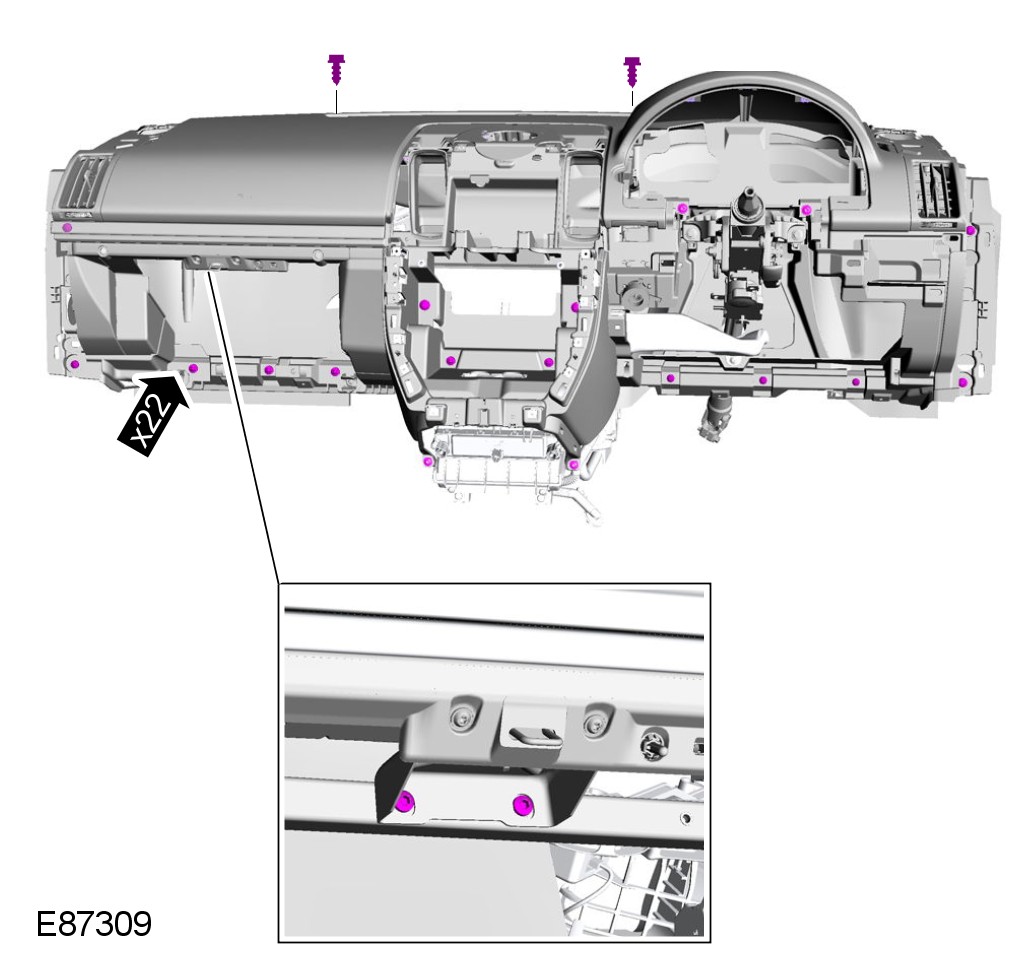 x22

E87309