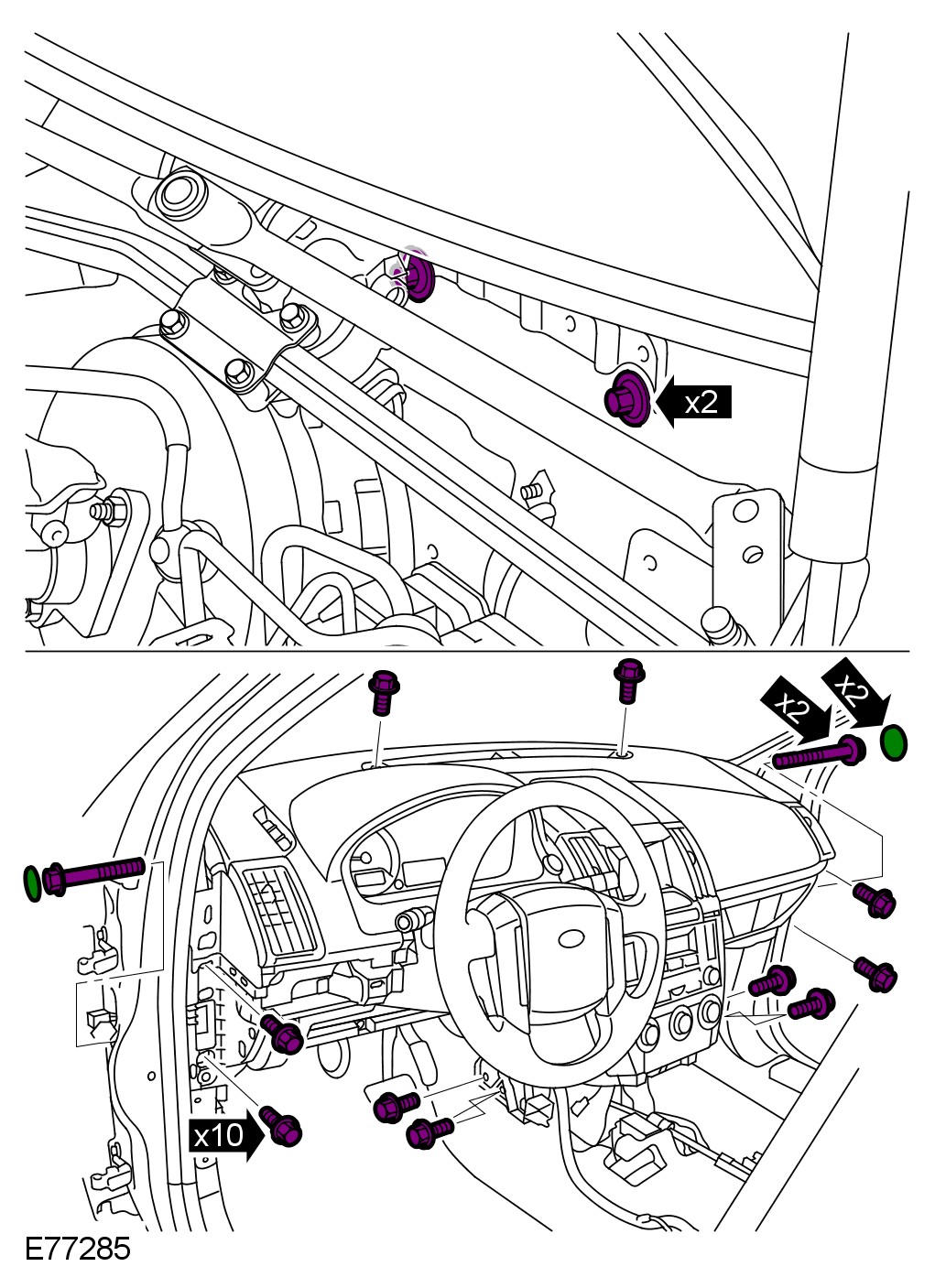 x2

x2

x2

x10

E77285