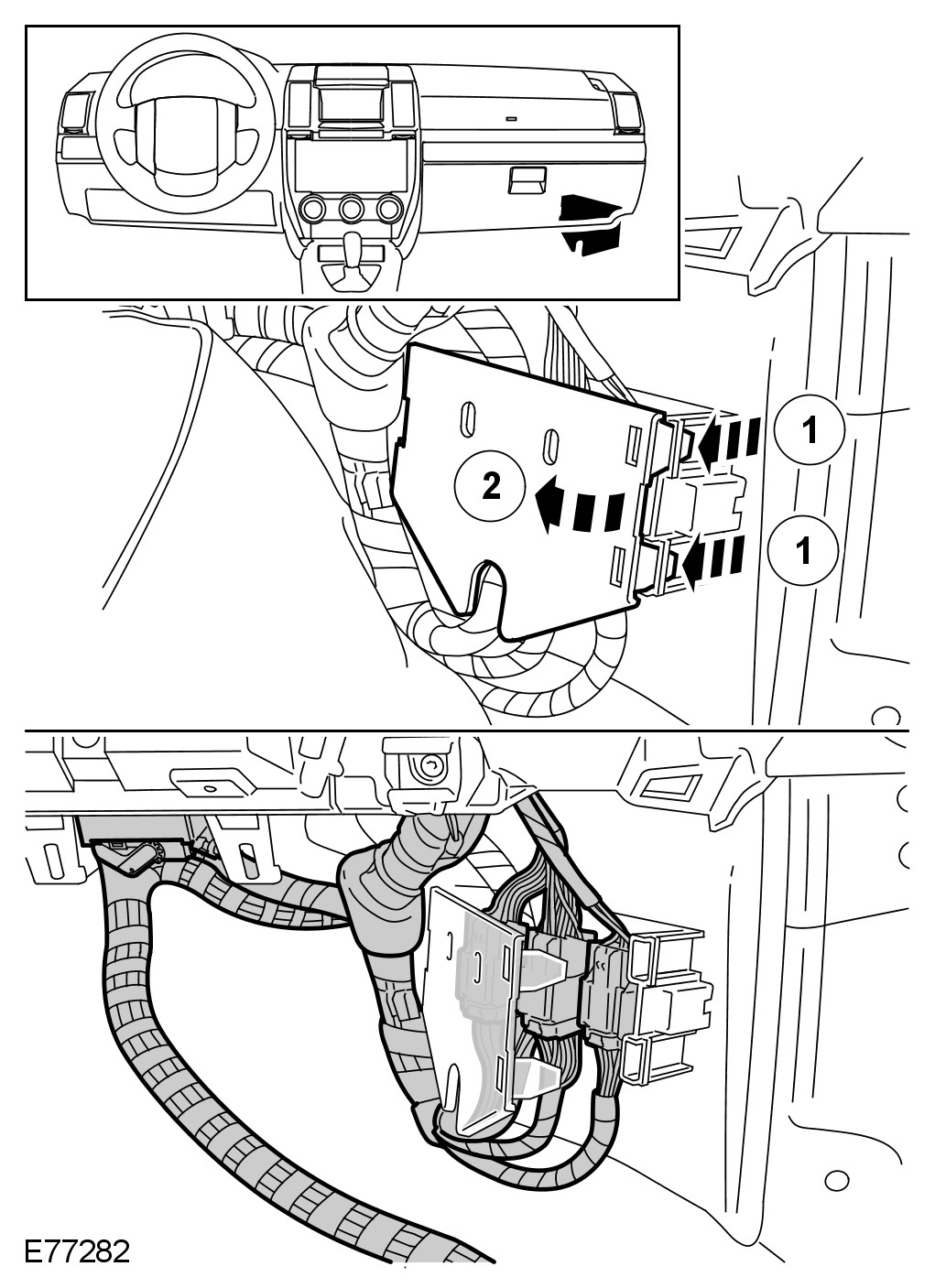 1
2
1
E77282