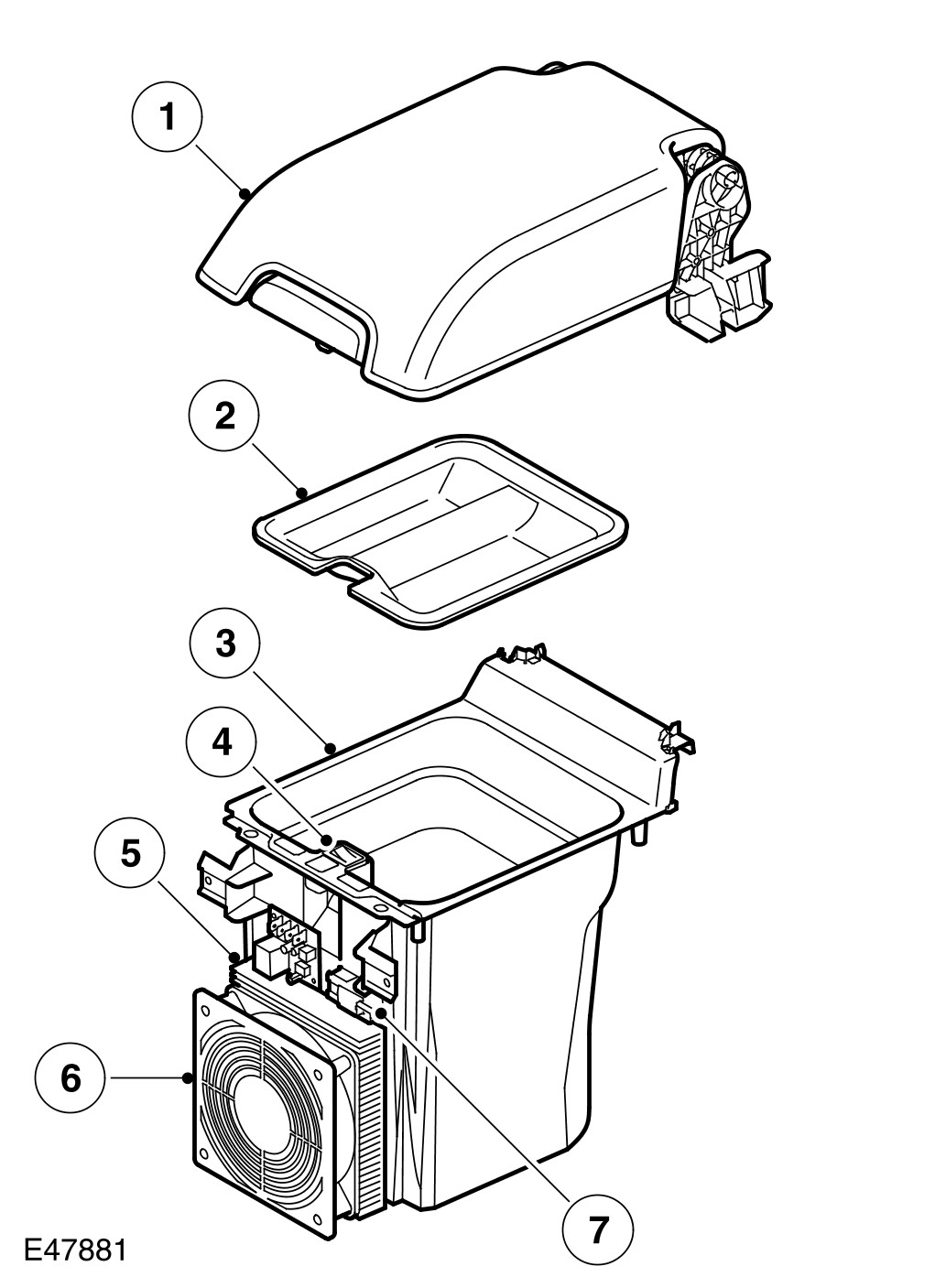 1
2
3
4
5
6
7
E47881