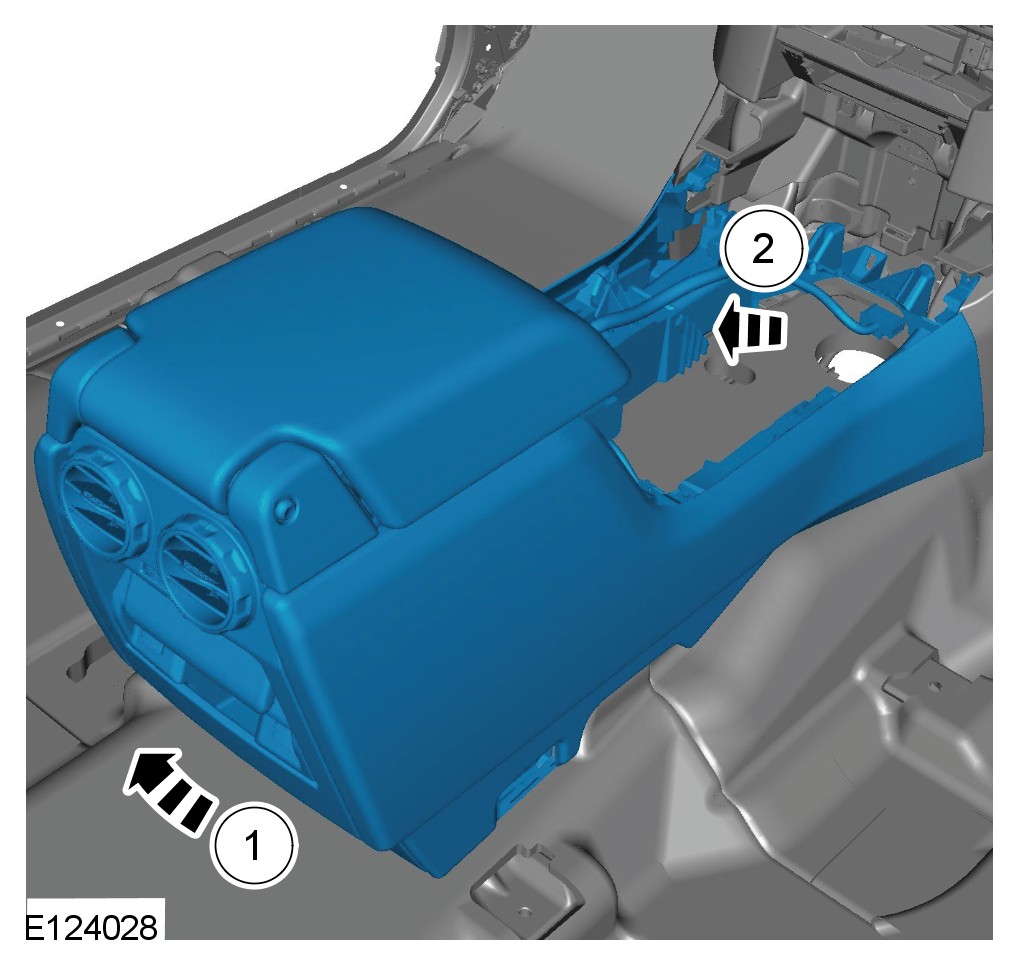 2

1

E124028