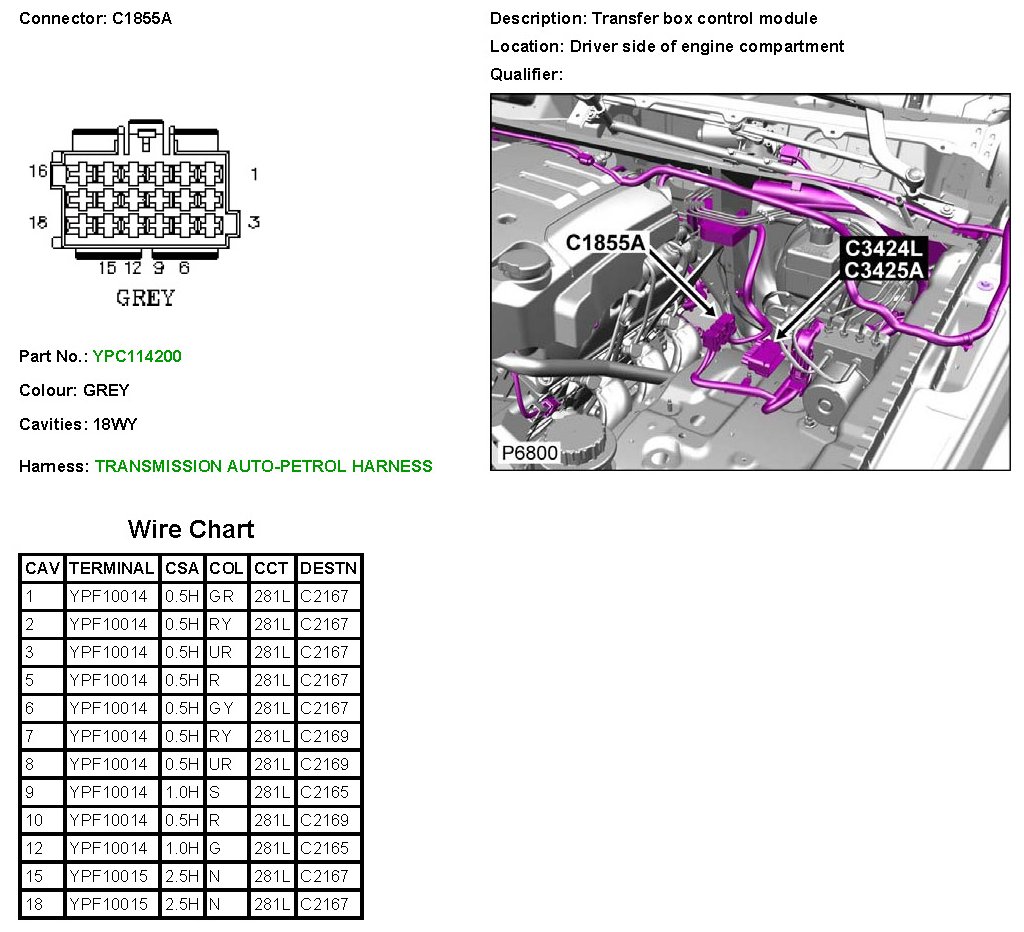 Connector: C1855A

16 1
18 3
15 12 9 6
GREY

Part No.: YPC114200

Colour: GREY

Cavities: 18WY

Harness: TRANSMISSION AUTO-PETROL HARNESS

Description: Transfer box control module

Location: Driver side of engine compartment

Qualifier:

C1855A
C3424L
C3425A
P6800

Wire Chart

| CAV | TERMINAL | CSA | COL | CCT | DESTN |
|---|---|---|---|---|---|
| 1 | YPF10014 | 0.5H | GR | 281L | C2167 |
| 2 | YPF10014 | 0.5H | RY | 281L | C2167 |
| 3 | YPF10014 | 0.5H | UR | 281L | C2167 |
| 5 | YPF10014 | 0.5H | R | 281L | C2167 |
| 6 | YPF10014 | 0.5H | GY | 281L | C2167 |
| 7 | YPF10014 | 0.5H | RY | 281L | C2169 |
| 8 | YPF10014 | 0.5H | UR | 281L | C2169 |
| 9 | YPF10014 | 1.0H | S | 281L | C2165 |
| 10 | YPF10014 | 0.5H | R | 281L | C2169 |
| 12 | YPF10014 | 1.0H | G | 281L | C2165 |
| 15 | YPF10015 | 2.5H | N | 281L | C2167 |
| 18 | YPF10015 | 2.5H | N | 281L | C2167 |