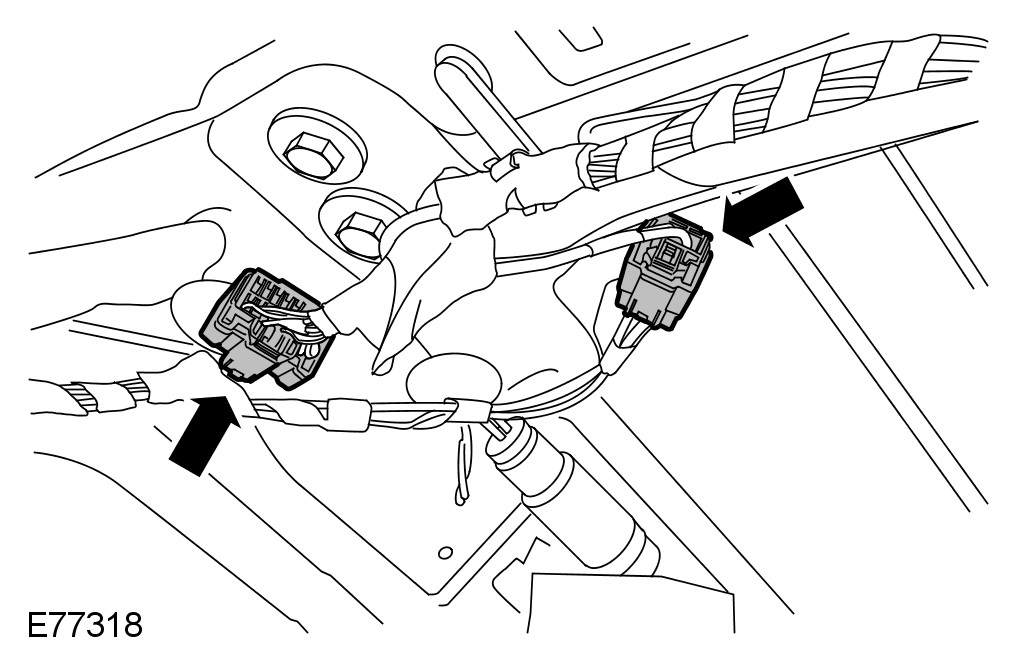 E77318