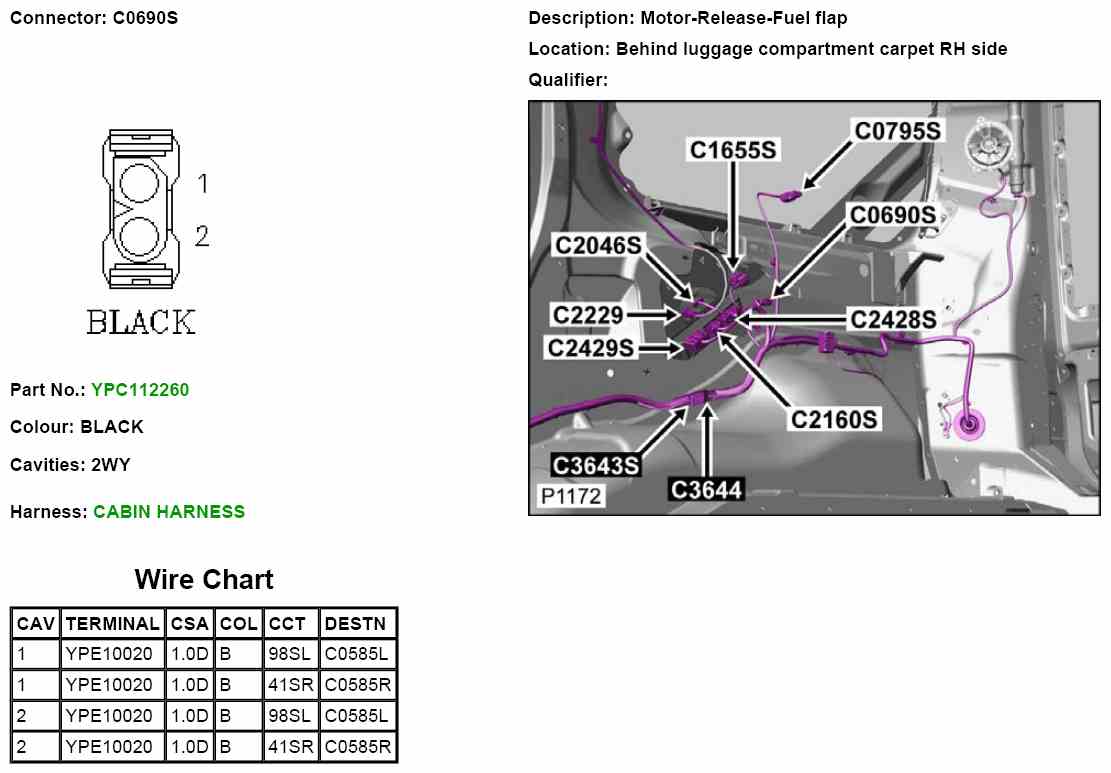 Connector: C0690S

1
2
BLACK

Part No.: YPC112260

Colour: BLACK

Cavities: 2WY

Harness: CABIN HARNESS

Wire Chart

| CAV | TERMINAL | CSA | COL | CCT | DESTN |
|---|---|---|---|---|---|
| 1 | YPE10020 | 1.0D | B | 98SL | C0585L |
| 1 | YPE10020 | 1.0D | B | 41SR | C0585R |
| 2 | YPE10020 | 1.0D | B | 98SL | C0585L |
| 2 | YPE10020 | 1.0D | B | 41SR | C0585R |

Description: Motor-Release-Fuel flap

Location: Behind luggage compartment carpet RH side

Qualifier:

C0795S
C1655S
C0690S
C2046S
C2229
C2428S
C2429S
C2160S
C3643S
C3644
P1172