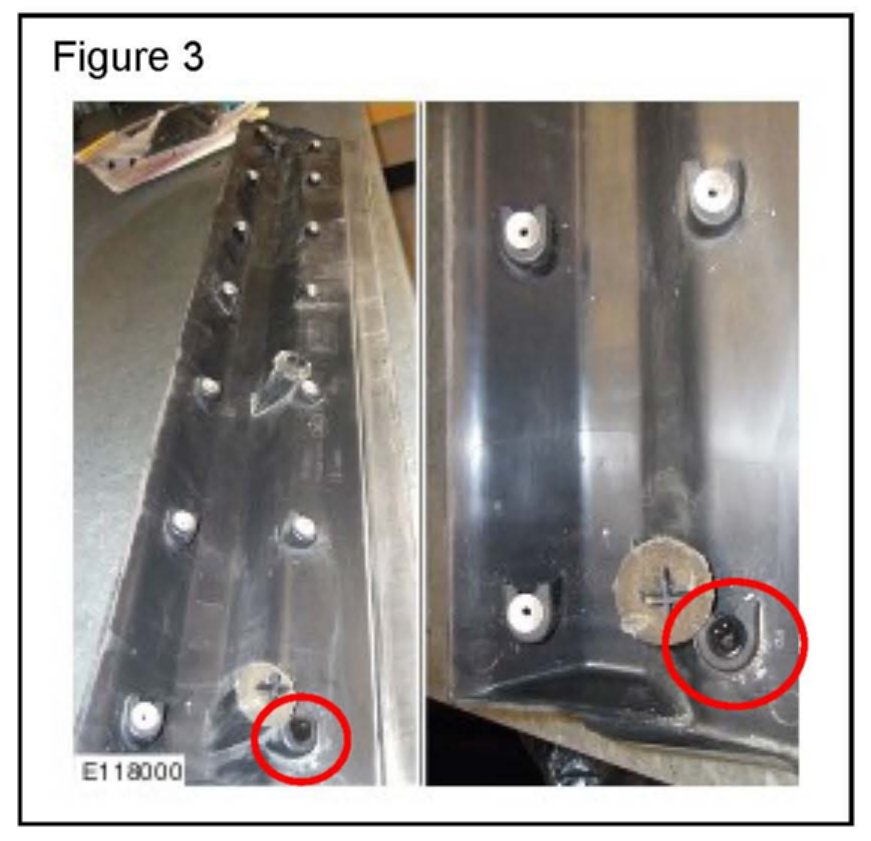 Figure 3

E118000