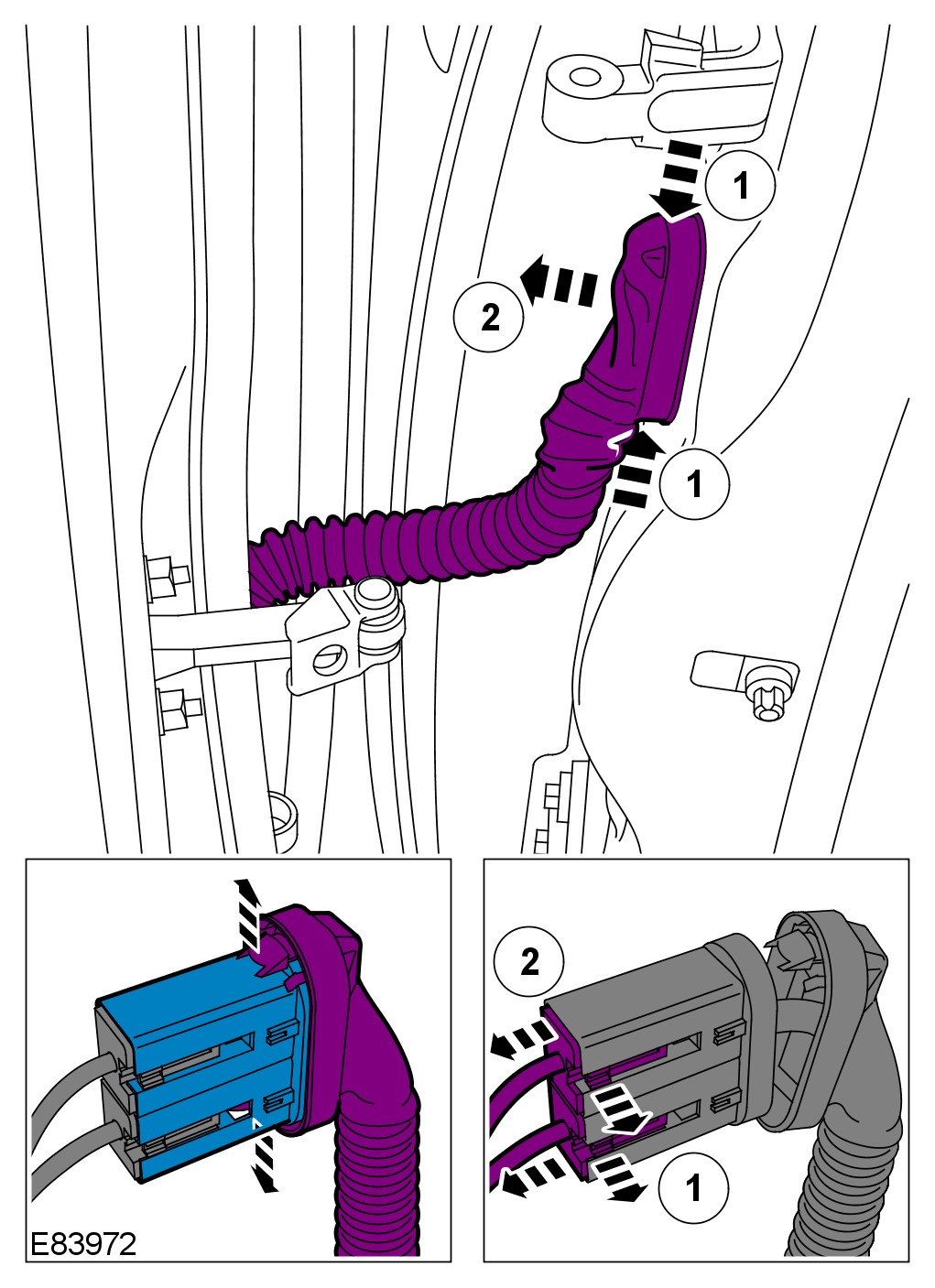 1
2
1
2
1
E83972