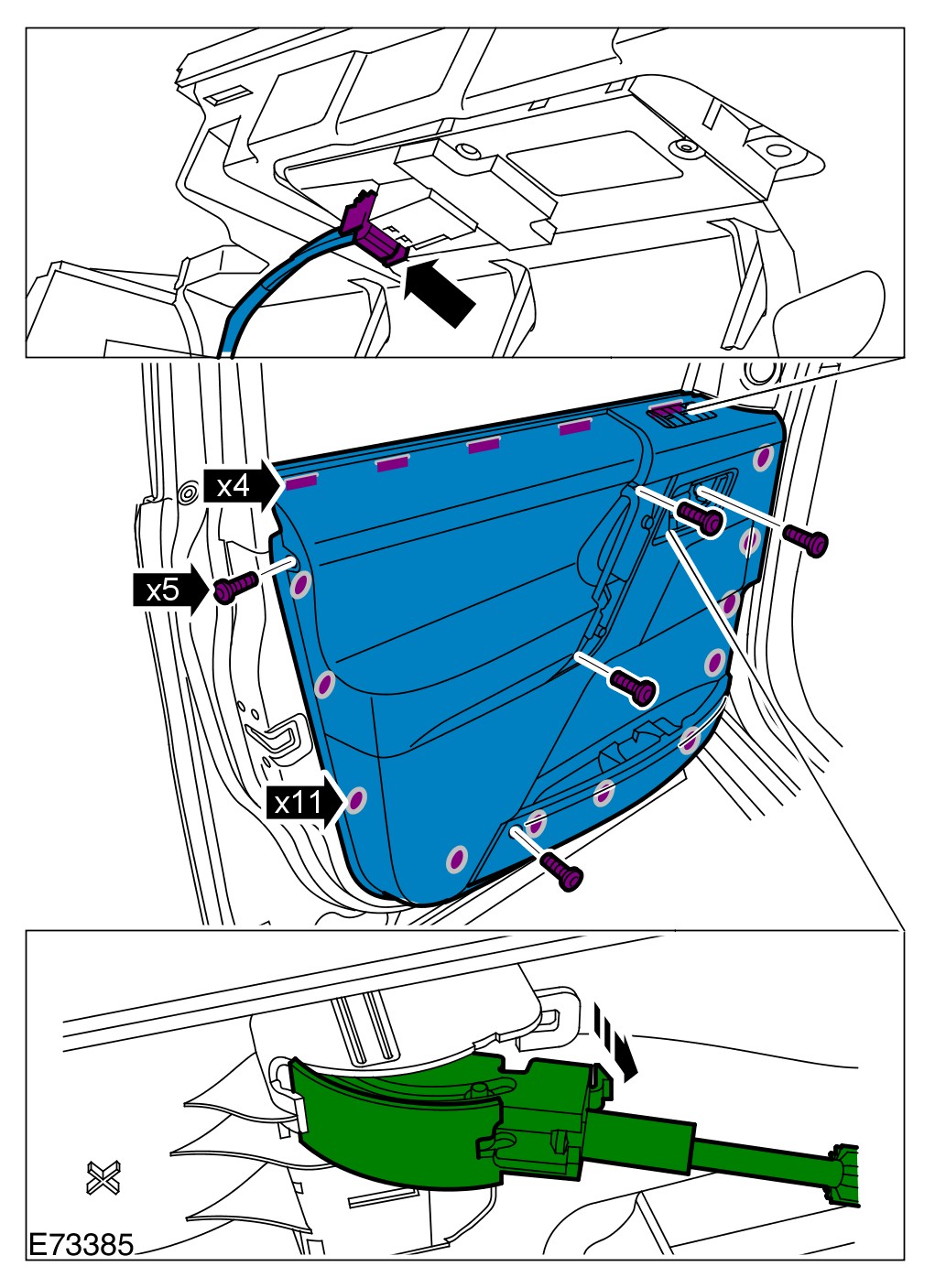 x4
x5
x11
E73385