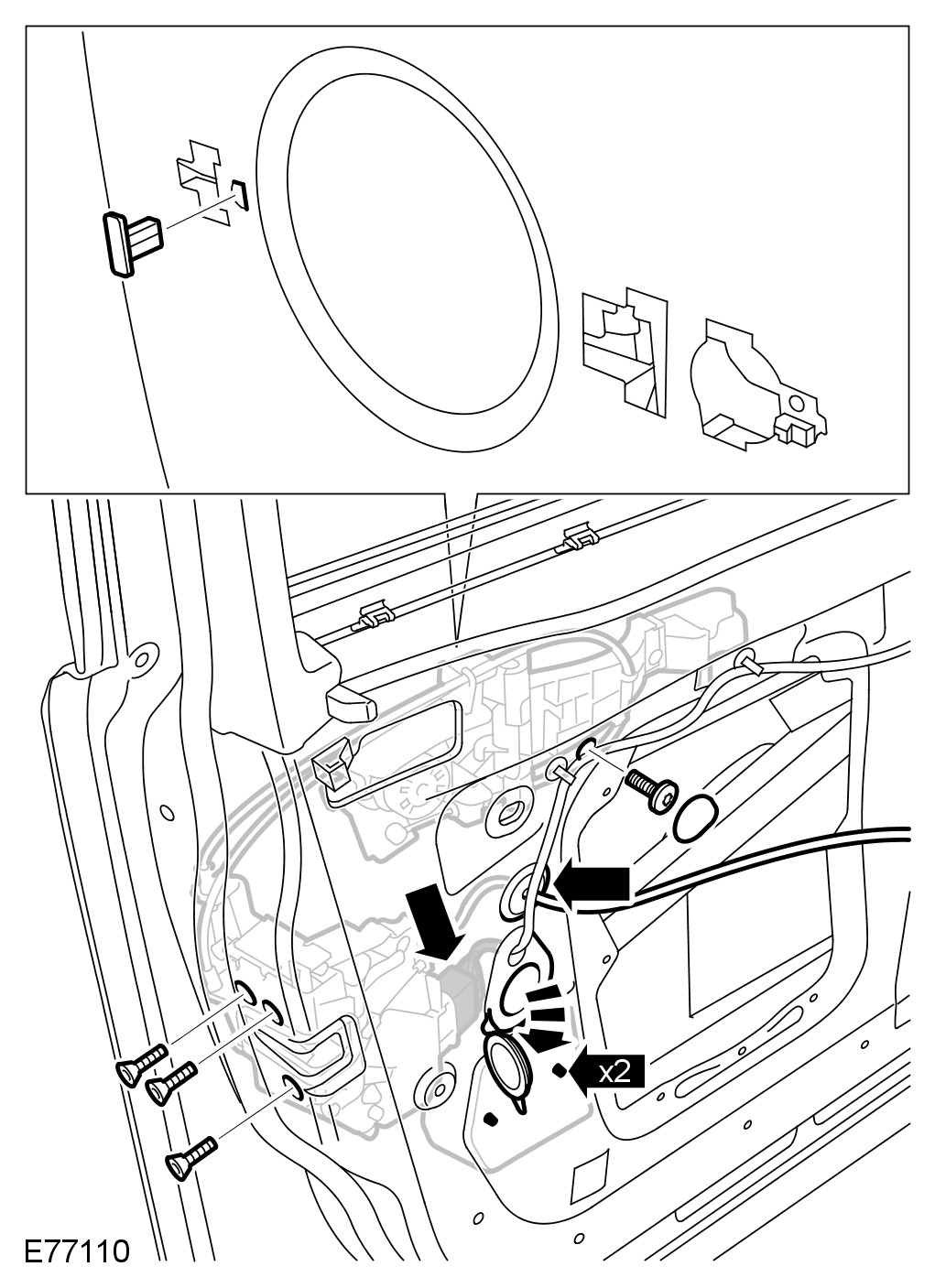 x2

E77110