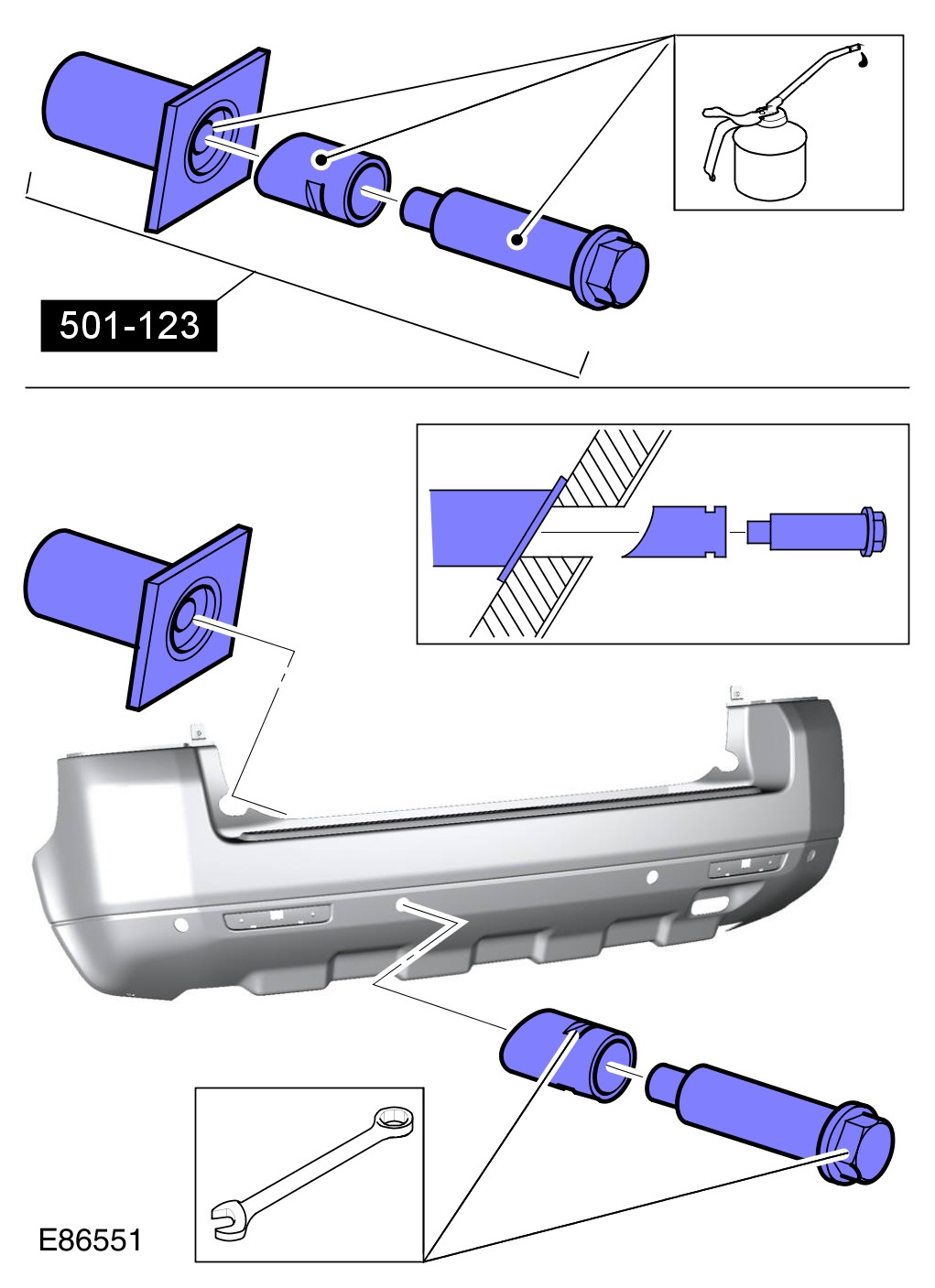 501-123

E86551