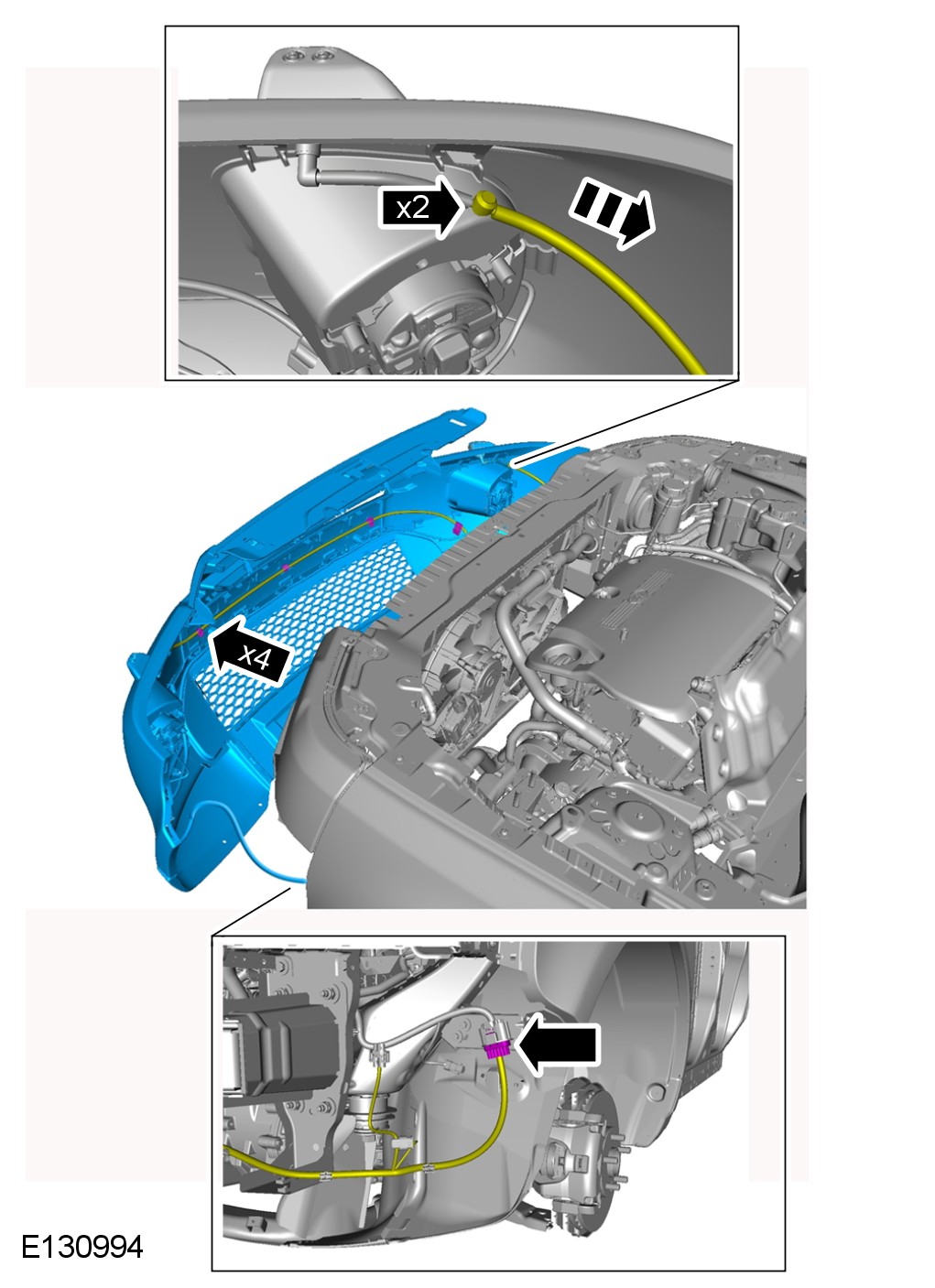 x2

x4

E130994