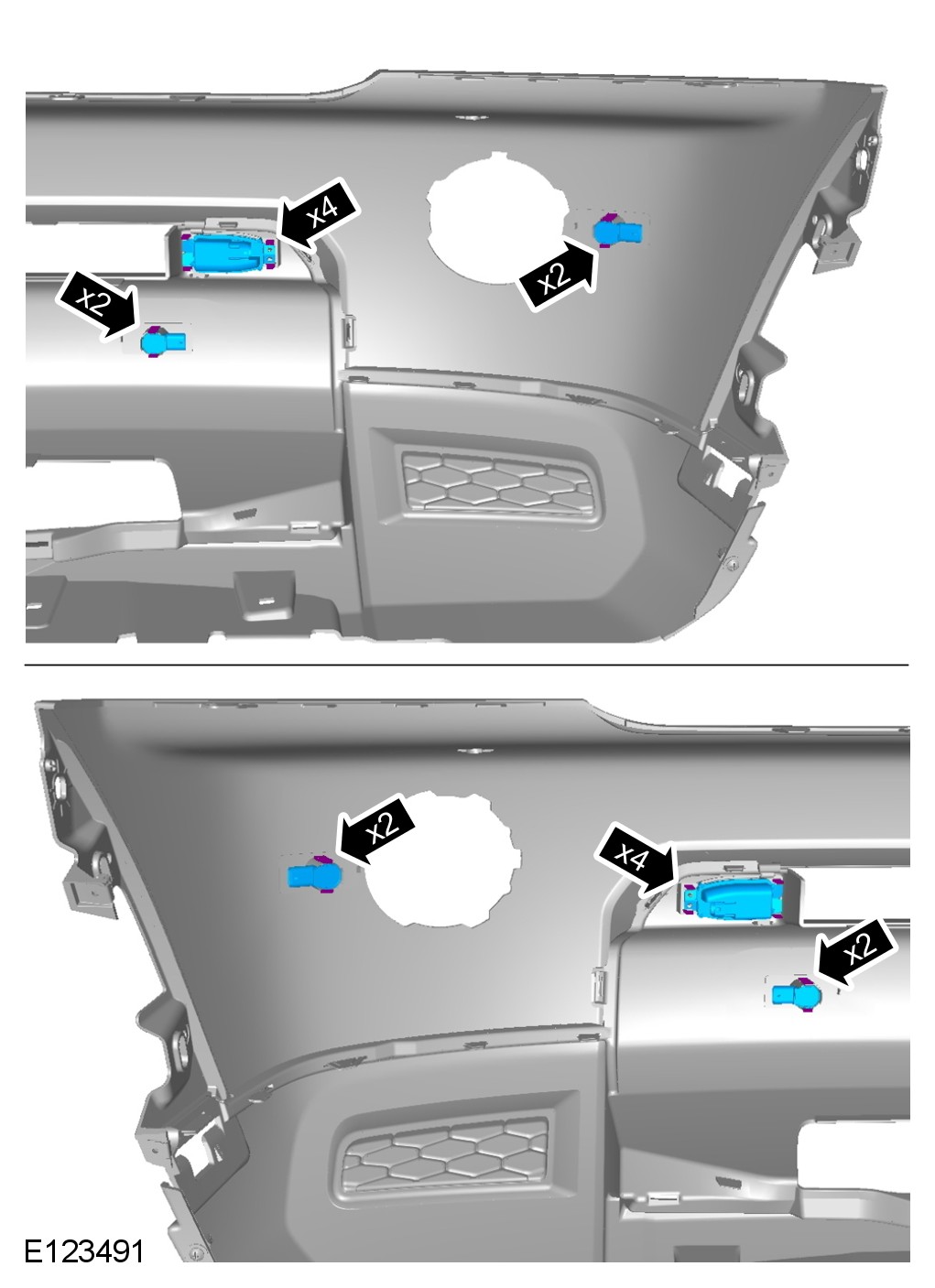 x4
x2
x2

x2
x4
x2

E123491