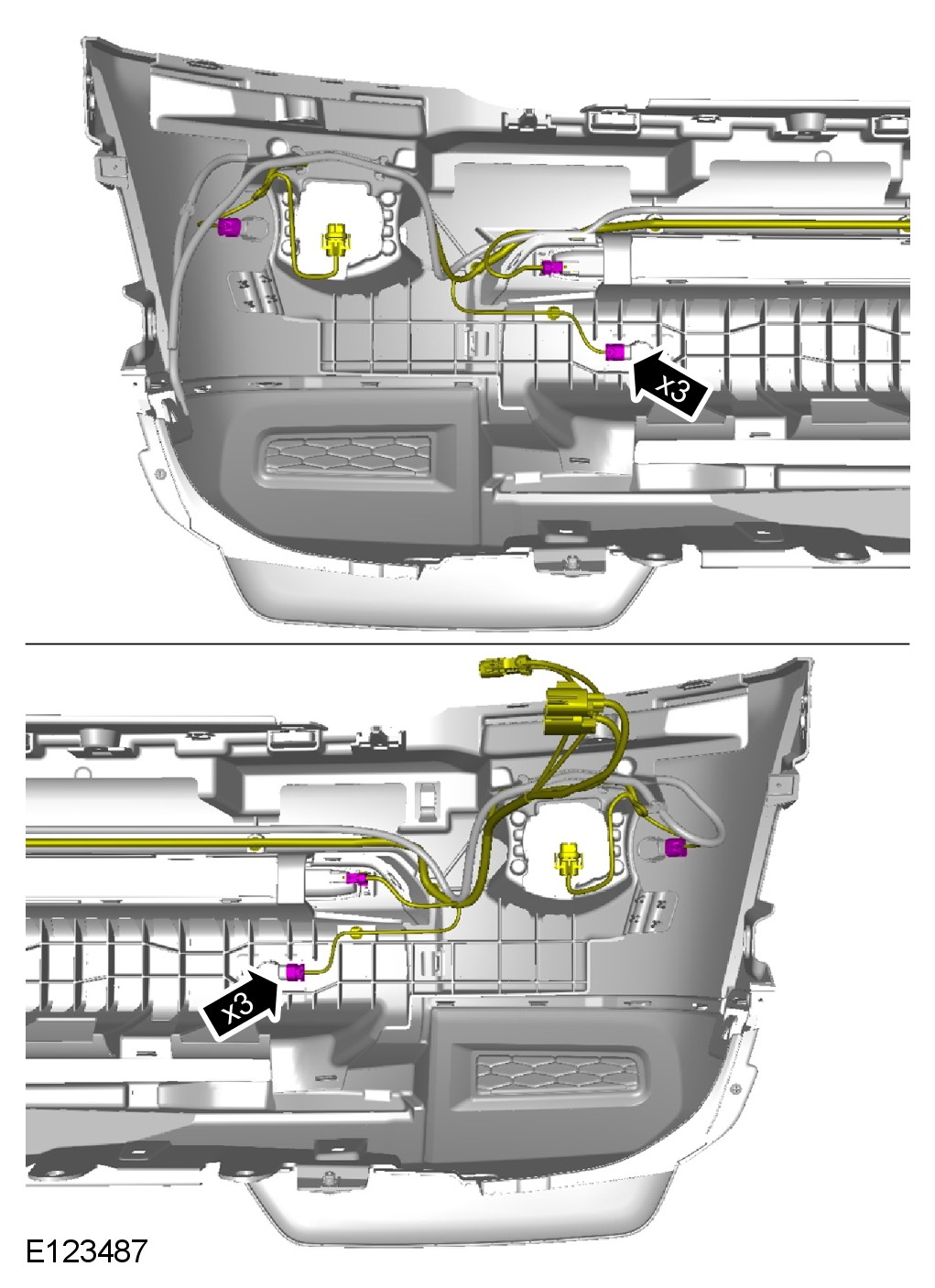 x3

x3

E123487