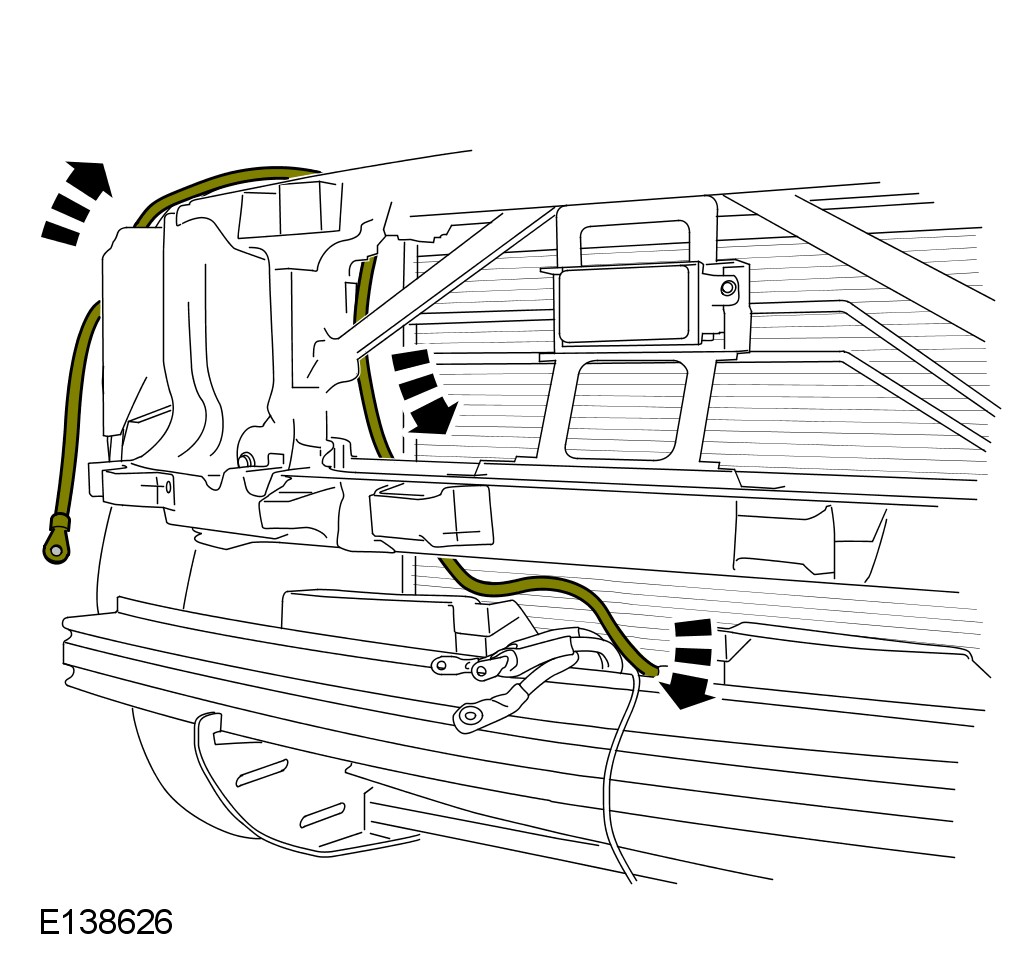 E138626