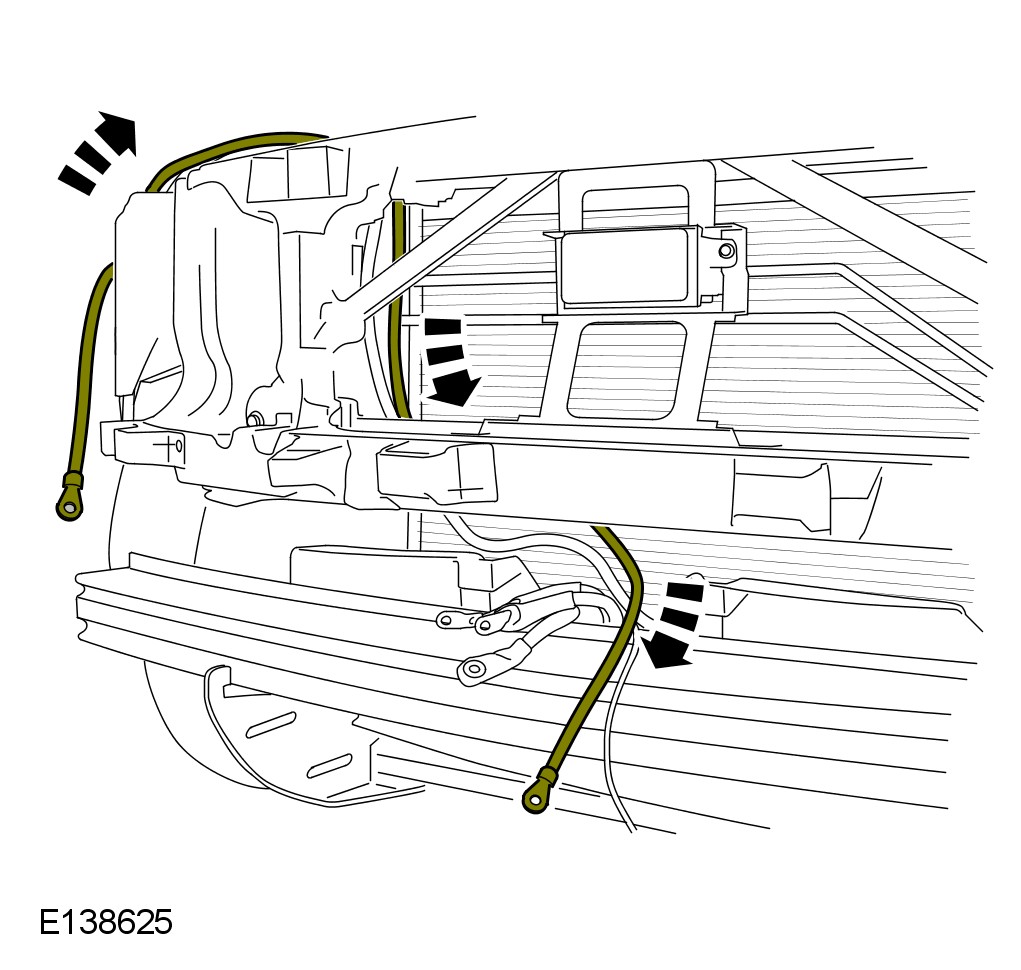 E138625