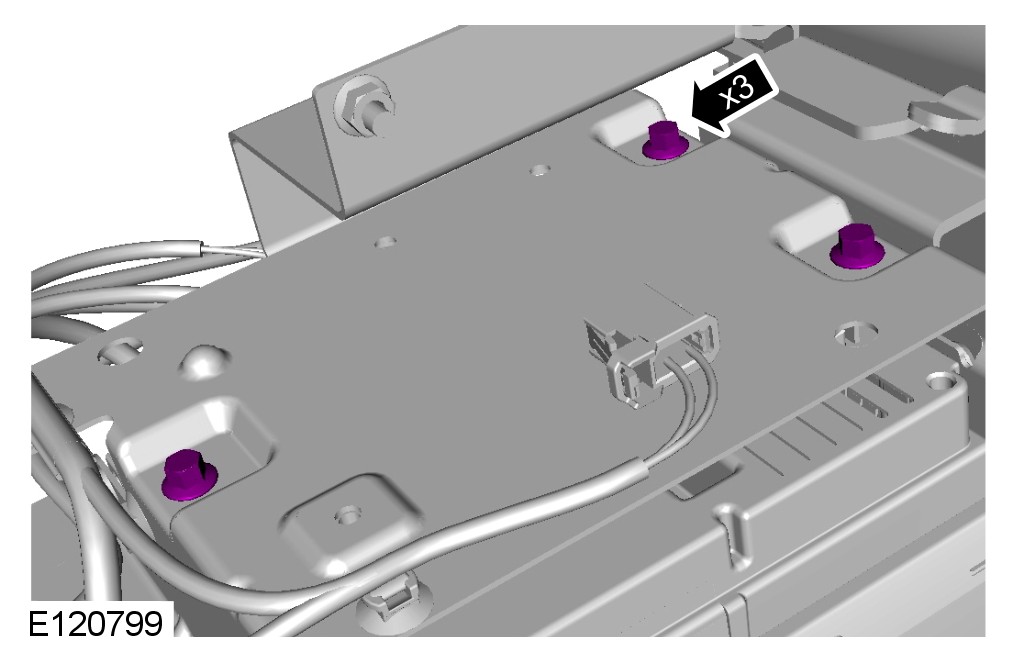 x3

E120799