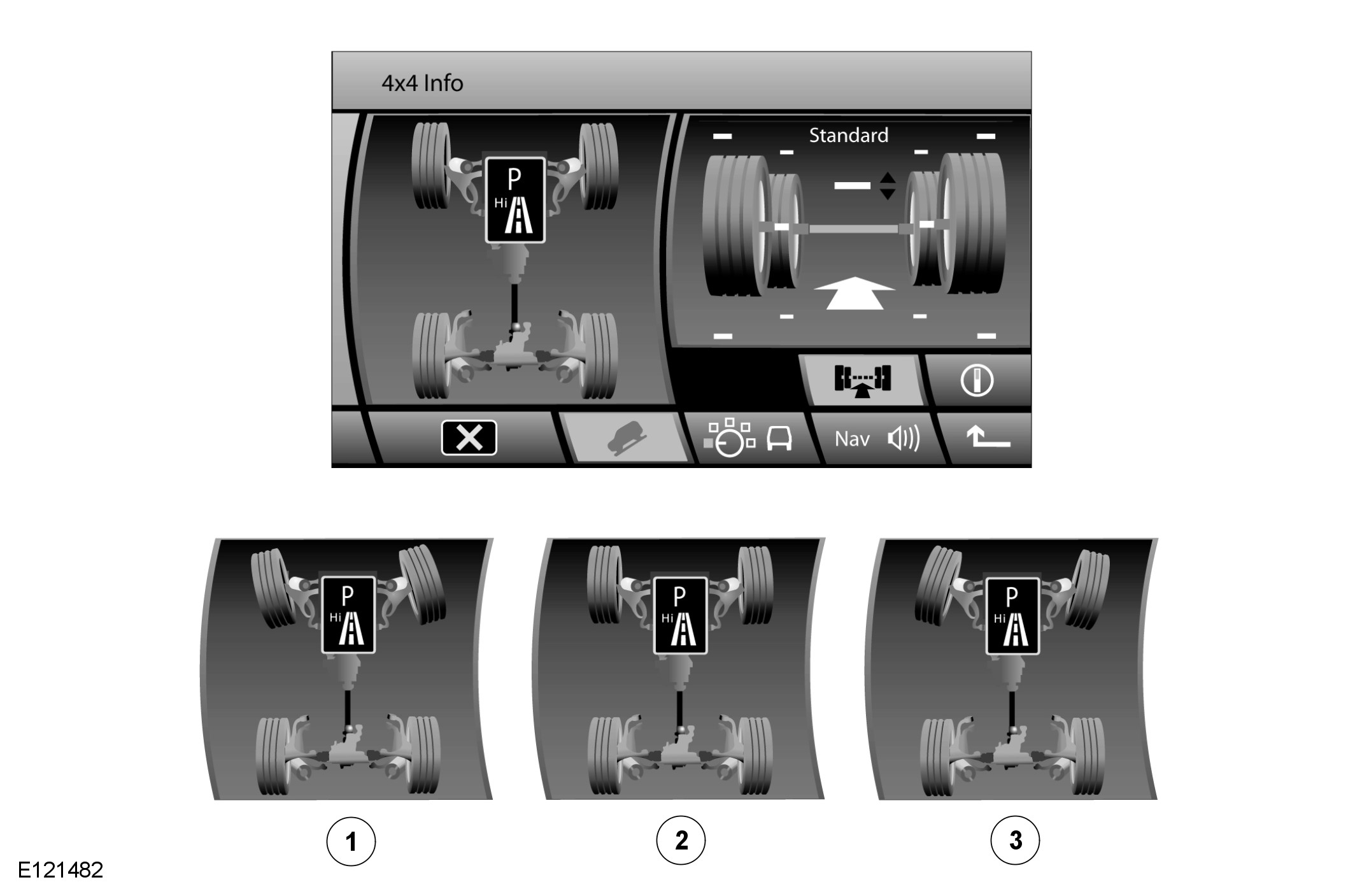 4x4 Info

P
Hi

Standard

Nav

P
Hi

P
Hi

P
Hi

1

2

3

E121482