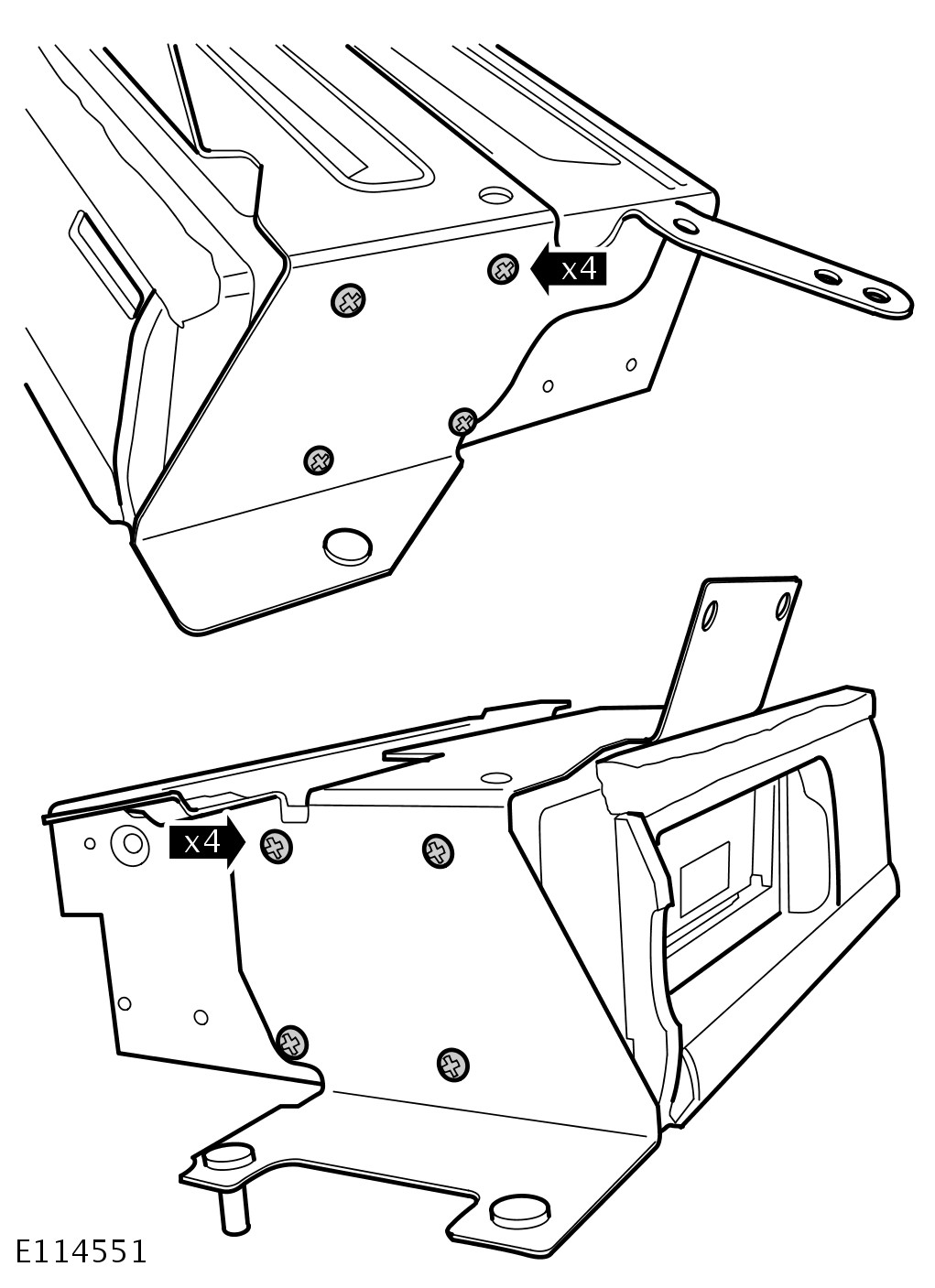 x4

x4

E114551