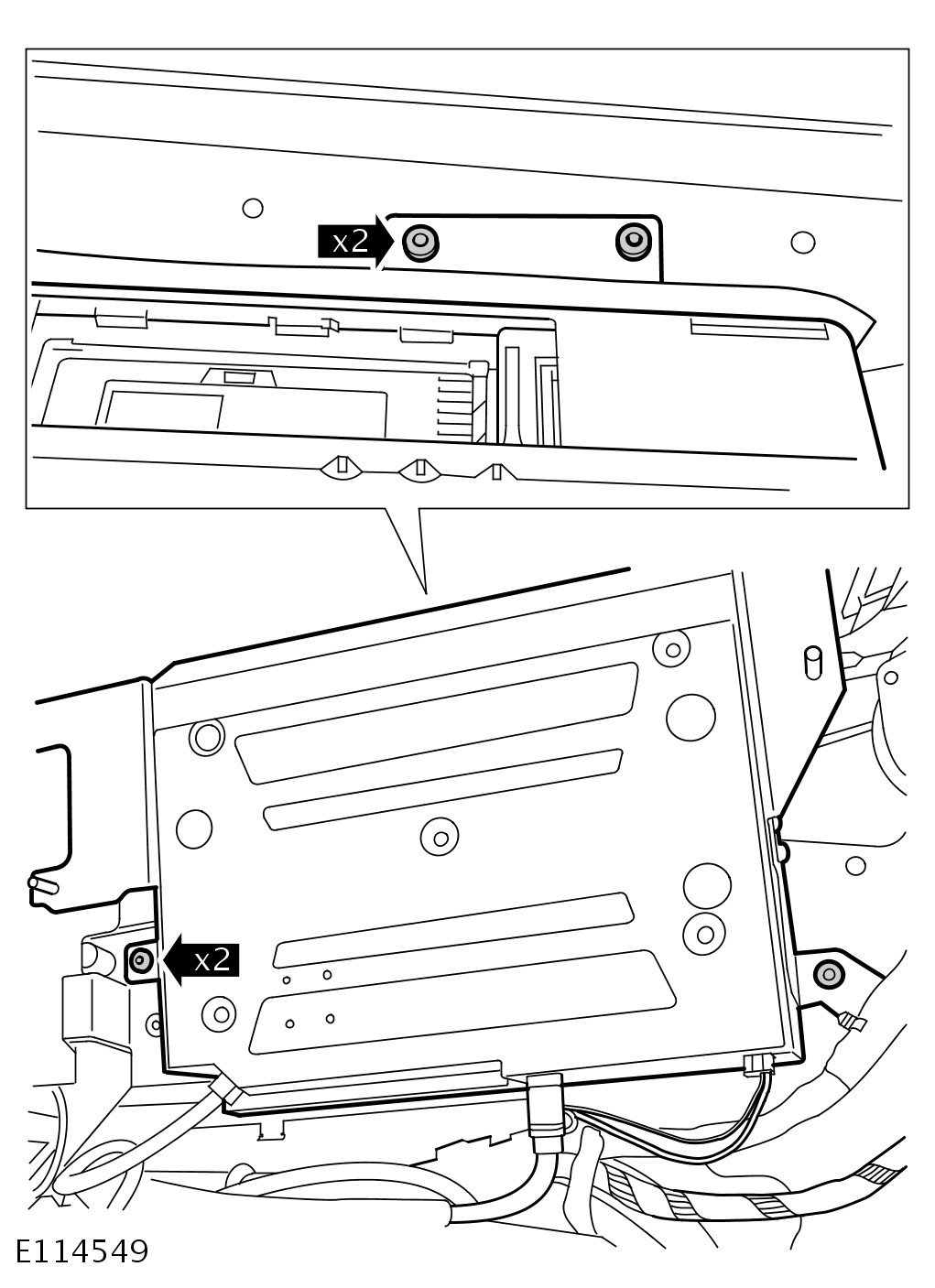 x2

x2

E114549