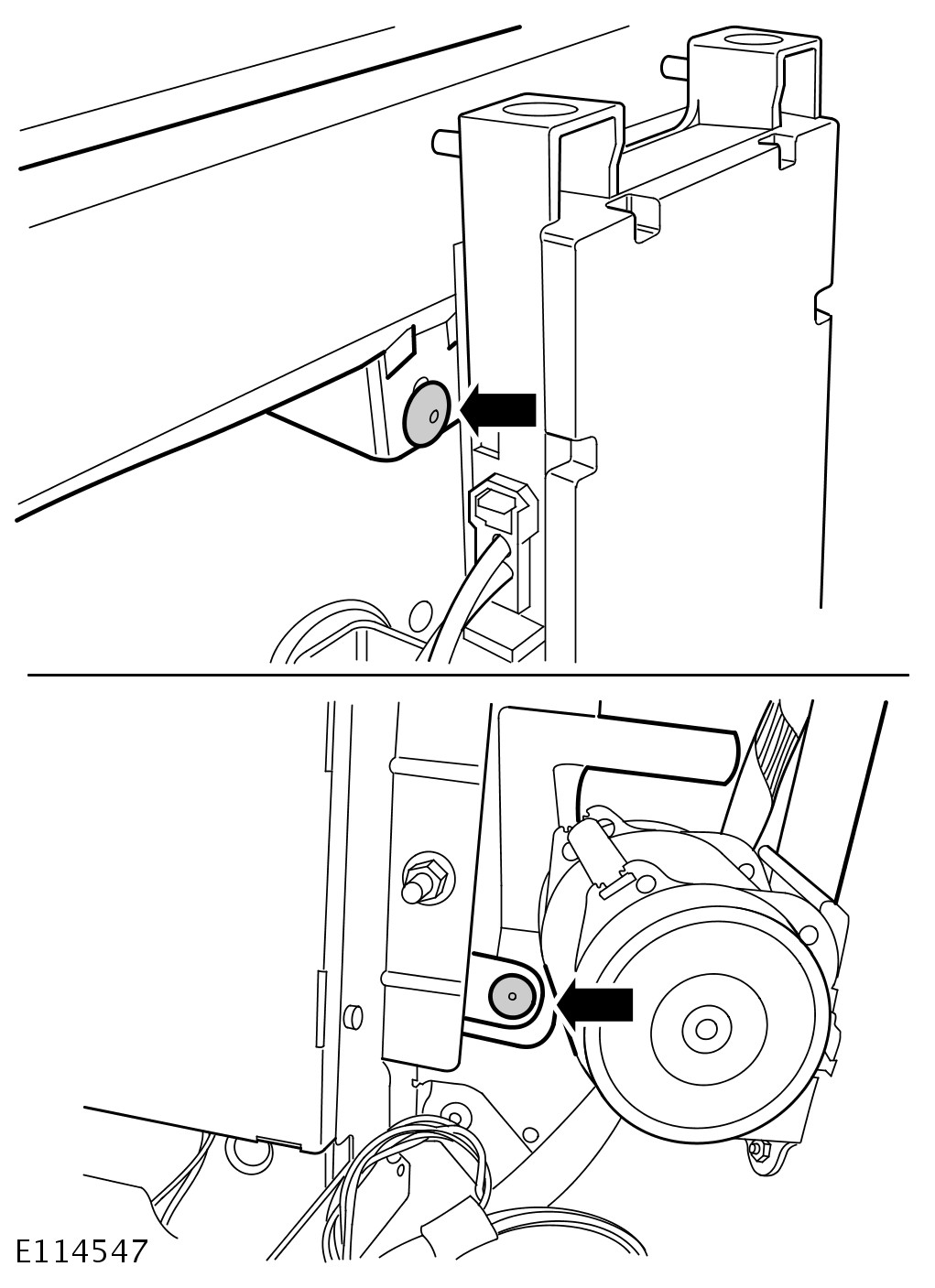 E114547