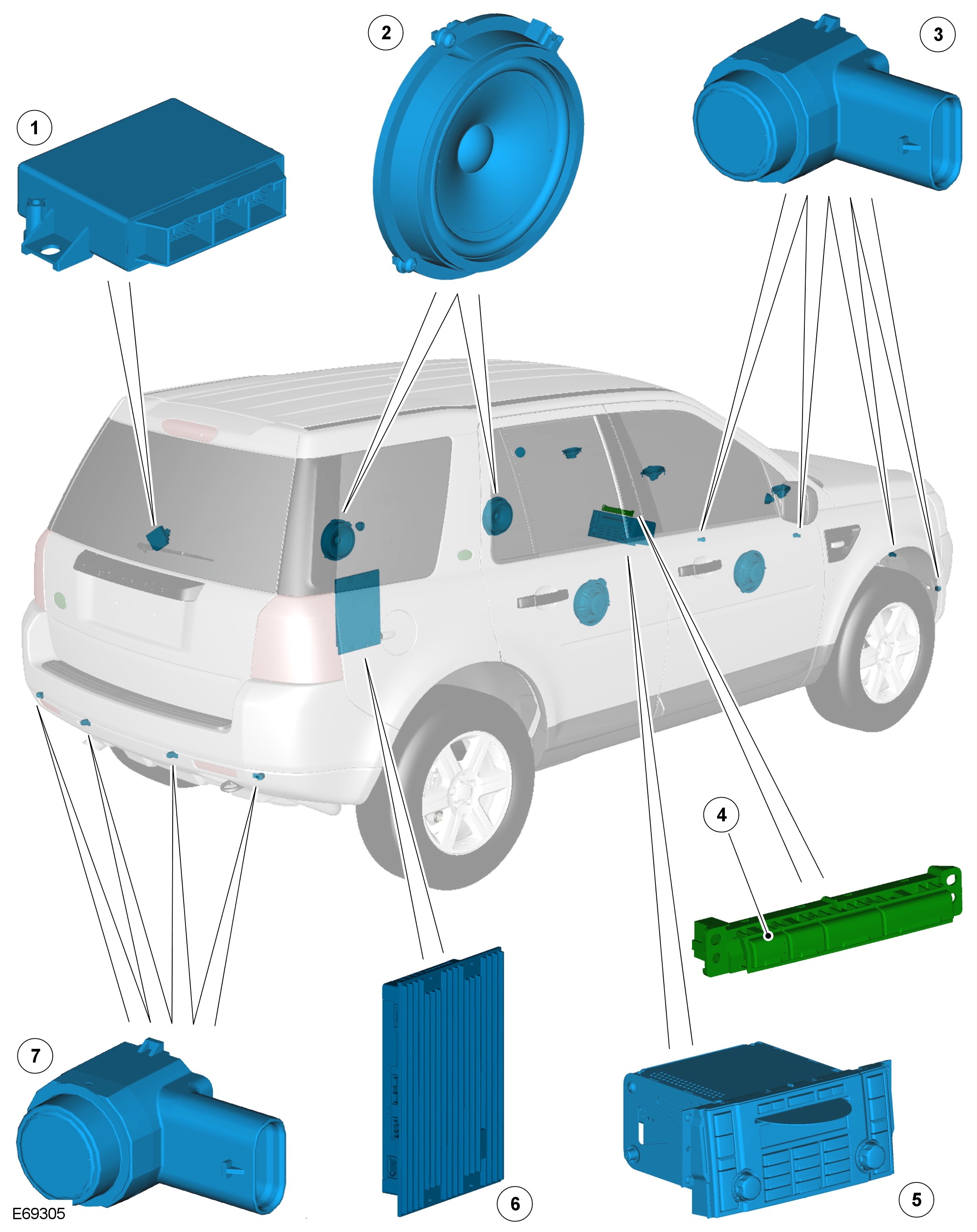 2
3
1
4
7
6
5
E69305