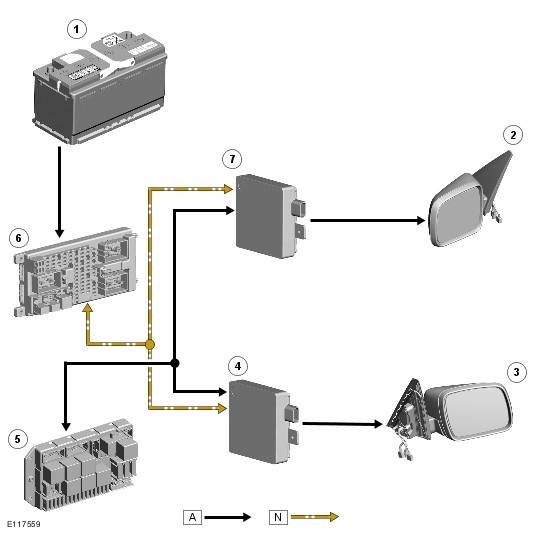 1

2

7

6

4

3

5

E117559

A

N